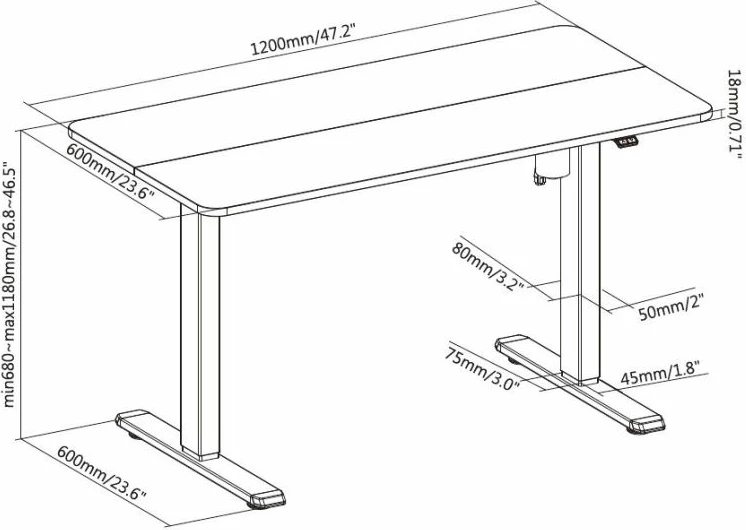 1200mm/47.2"

18mm/0.71"

600mm/23.6"

min680~max1180mm/26.8~46.5"

80mm/3.2"

50mm/2"

75mm/3.0"

45mm/1.8"

600mm/23.6"