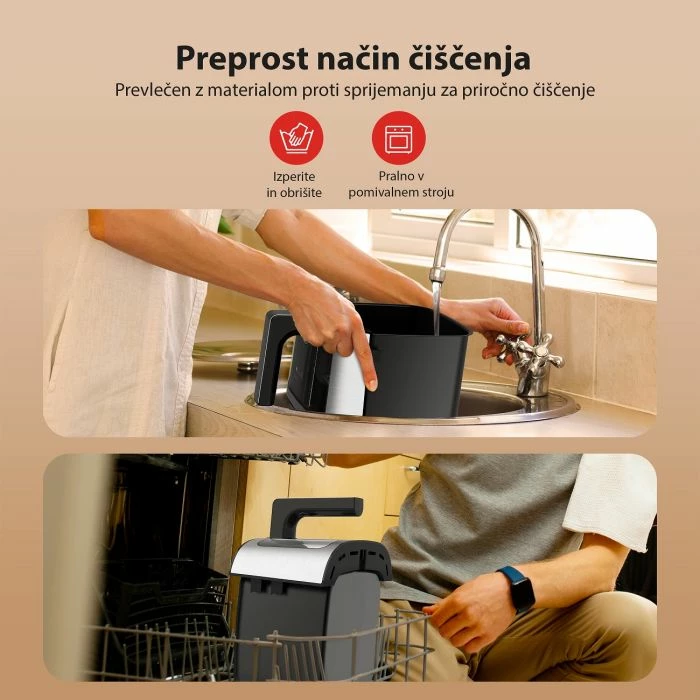 Preprost način čiščenja
Prevlečen z materialom proti sprijemanju za priročno čiščenje

Izperite in obrišite

Pralno v pomivalnem stroju