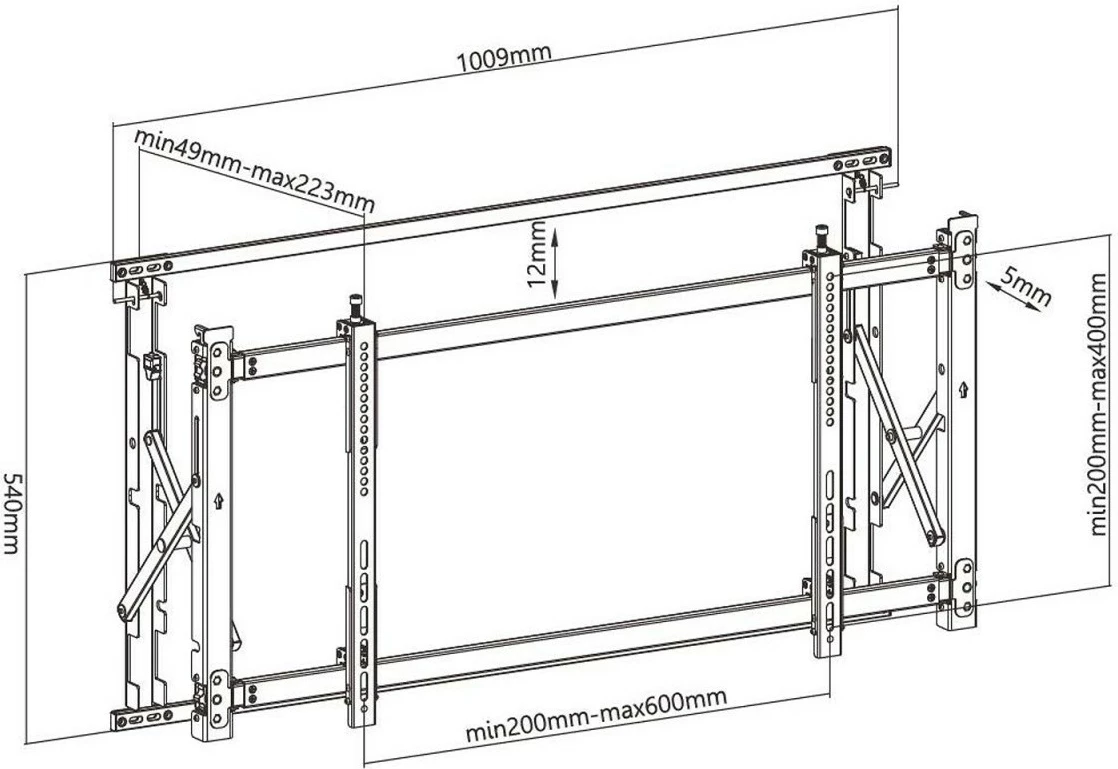 1009mm

min49mm-max223mm

12mm

5mm

540mm

min200mm-max400mm

min200mm-max600mm