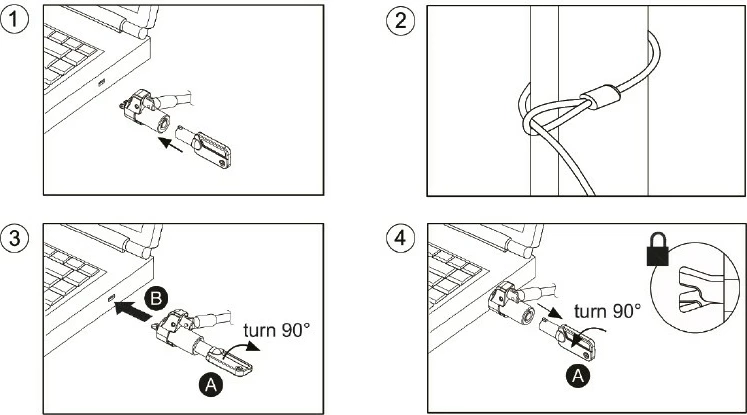 1

2

3

B

turn 90°

A

4

turn 90°

A