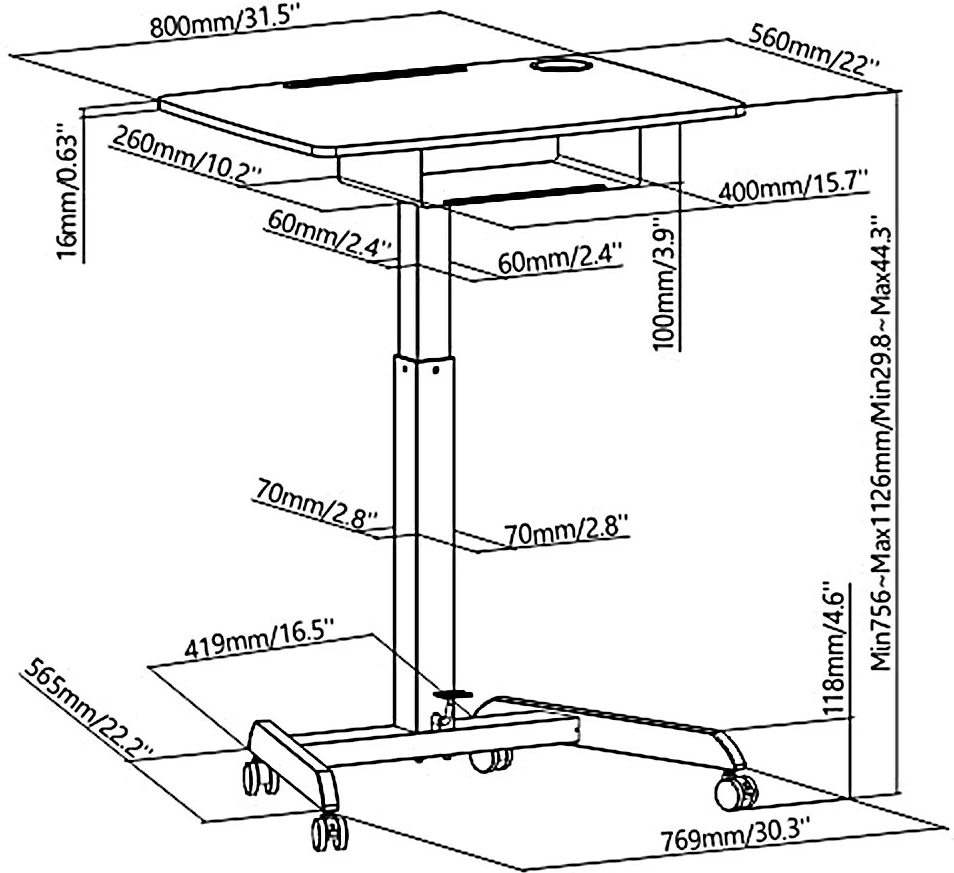 800mm/31.5''
560mm/22''
16mm/0.63''
260mm/10.2''
400mm/15.7''
60mm/2.4''
60mm/2.4''
100mm/3.9''
Min756~Max1126mm/Min29.8~Max44.3''
70mm/2.8''
70mm/2.8''
419mm/16.5''
118mm/4.6''
565mm/22.2''
769mm/30.3''