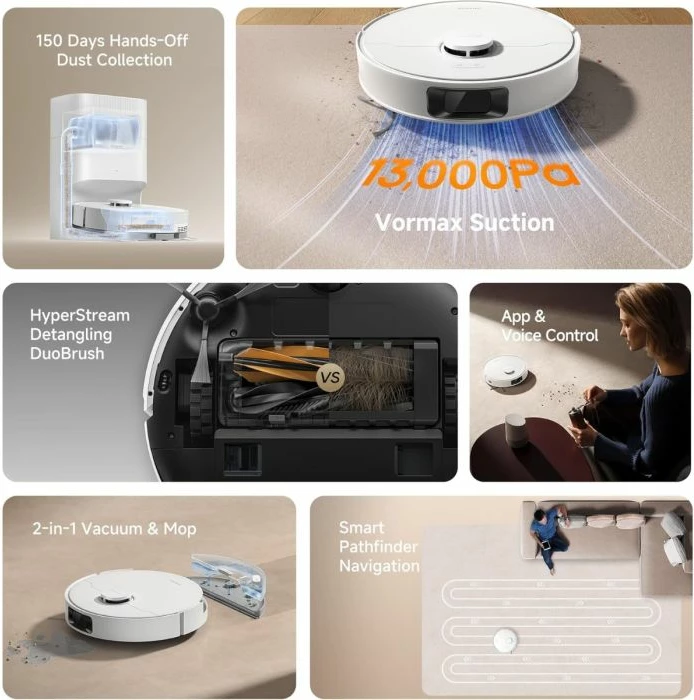 150 Days Hands-Off Dust Collection

13,000Pa

Vormax Suction

HyperStream Detangling DuoBrush

VS

App & Voice Control

2-in-1 Vacuum & Mop

Smart Pathfinder Navigation