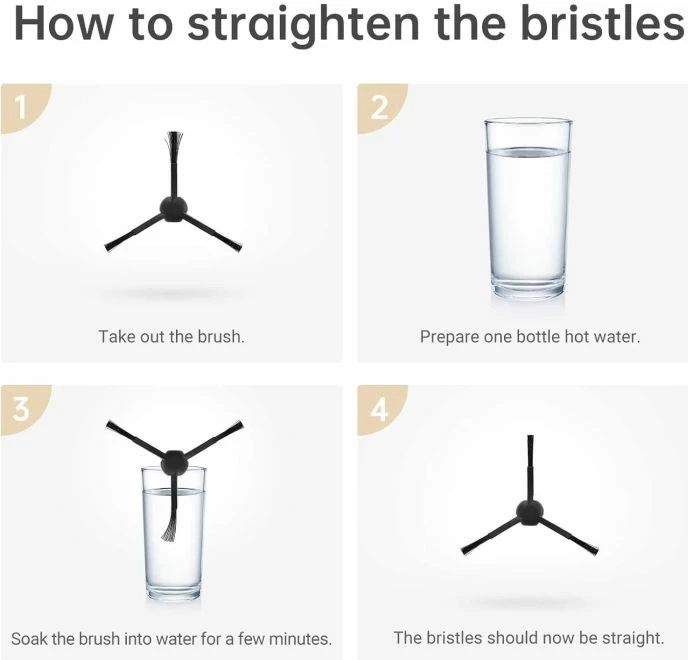 How to straighten the bristles

1

Take out the brush.

2

Prepare one bottle hot water.

3

Soak the brush into water for a few minutes.

4

The bristles should now be straight.