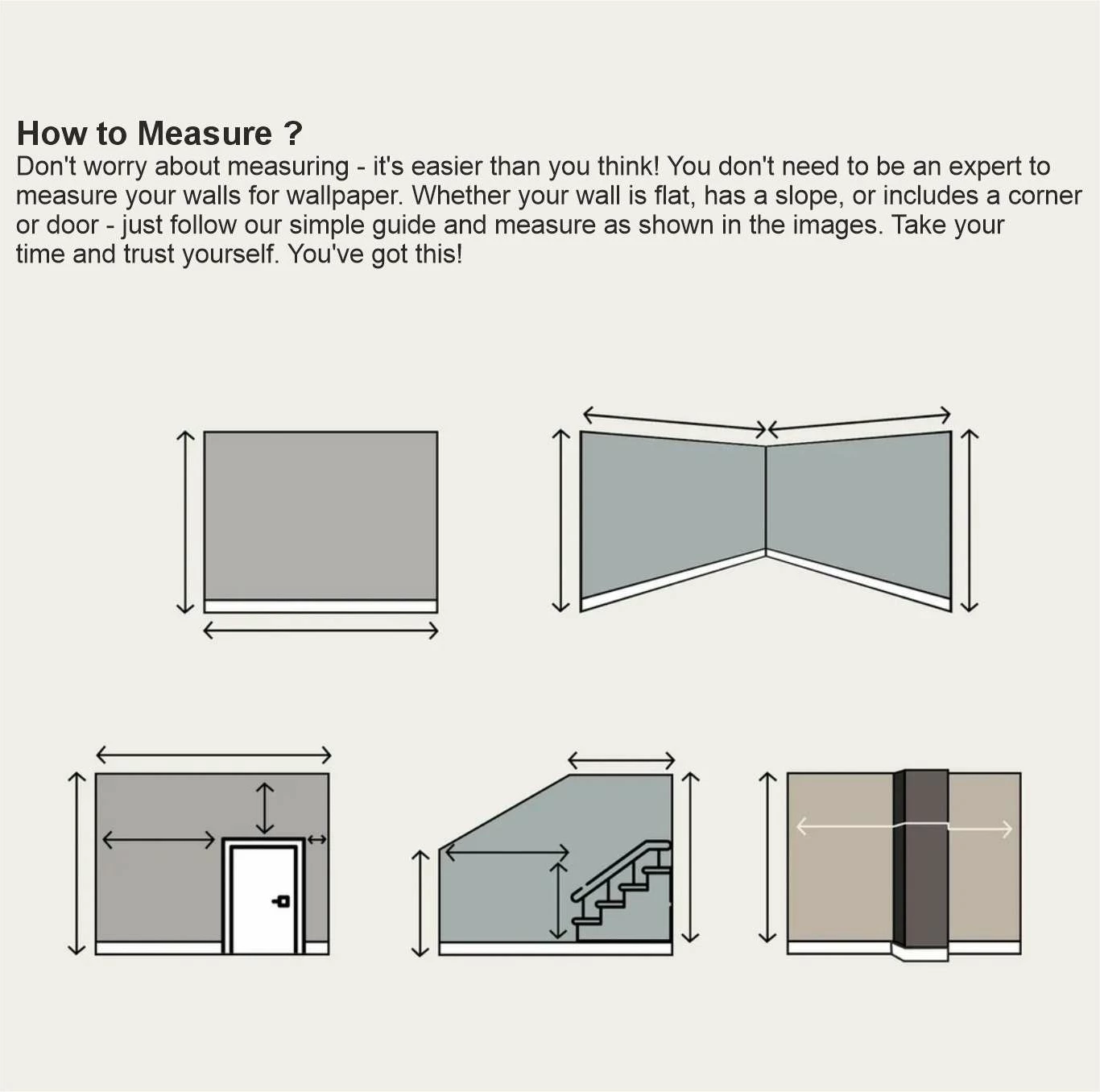 How to Measure ?
Don't worry about measuring - it's easier than you think! You don't need to be an expert to measure your walls for wallpaper. Whether your wall is flat, has a slope, or includes a corner or door - just follow our simple guide and measure as shown in the images. Take your time and trust yourself. You've got this!