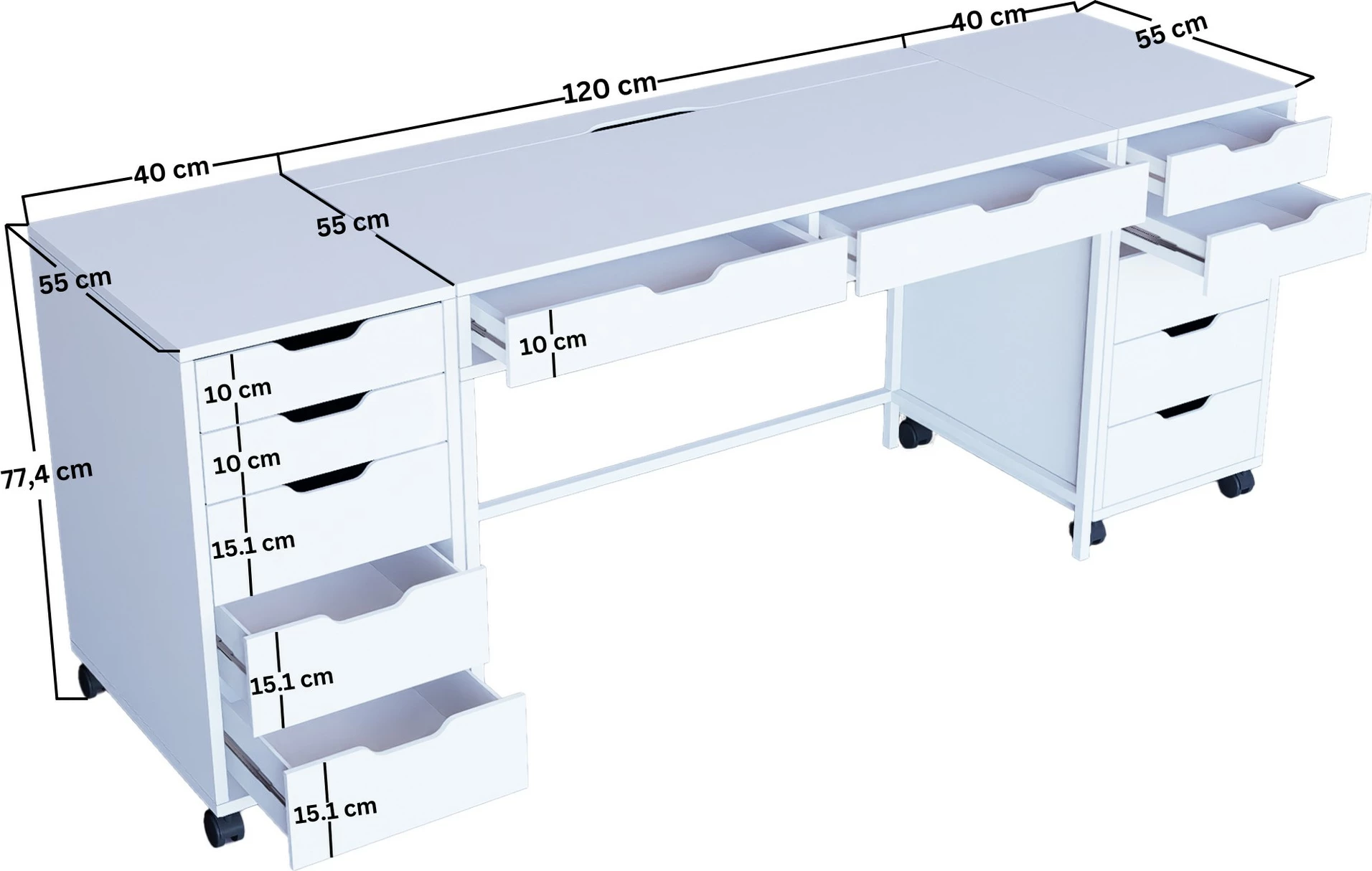 40 cm
55 cm
120 cm
40 cm
55 cm
55 cm
77,4 cm
10 cm
10 cm
10 cm
15.1 cm
15.1 cm
15.1 cm