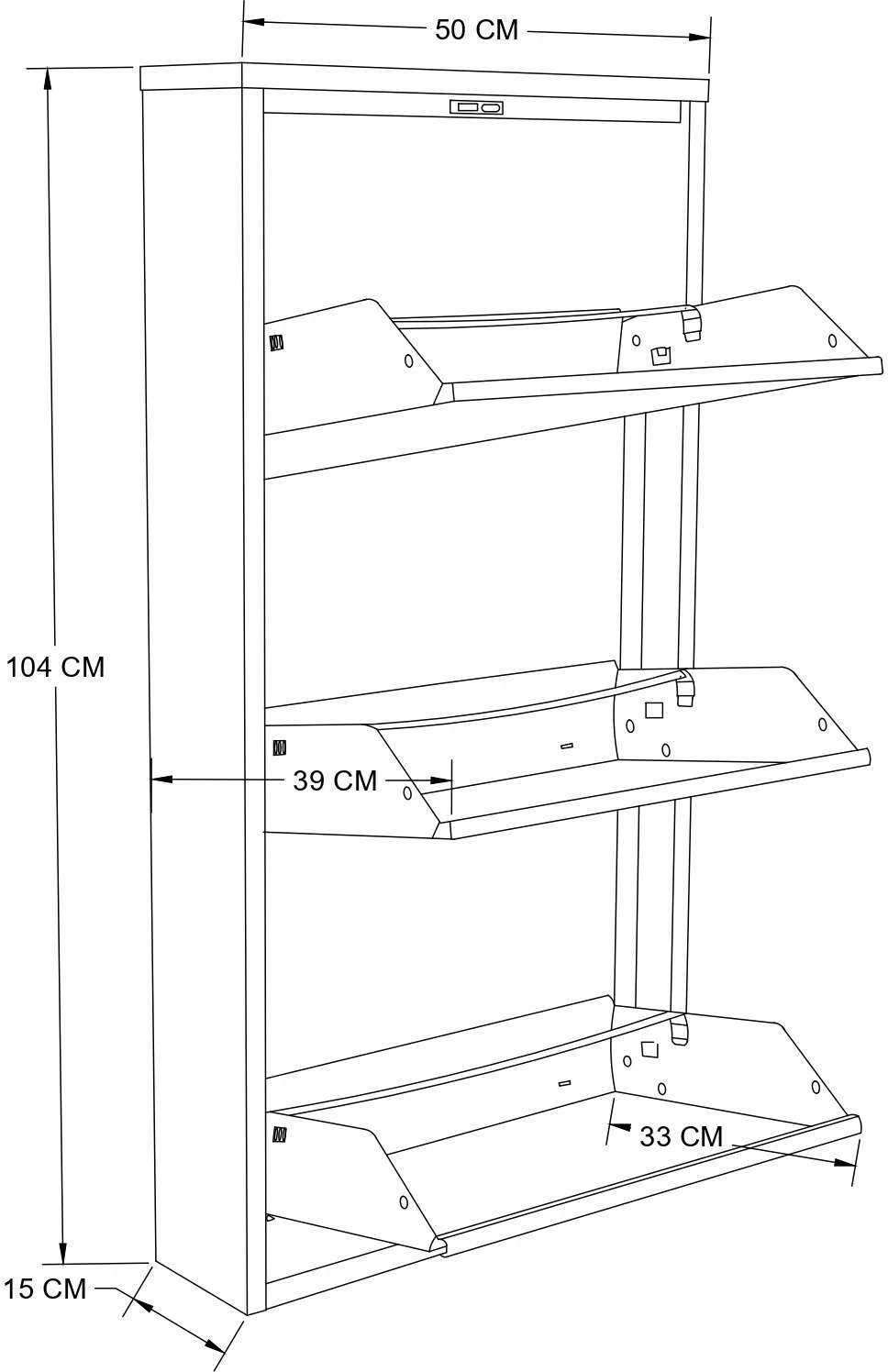 50 CM

104 CM

39 CM

33 CM

15 CM