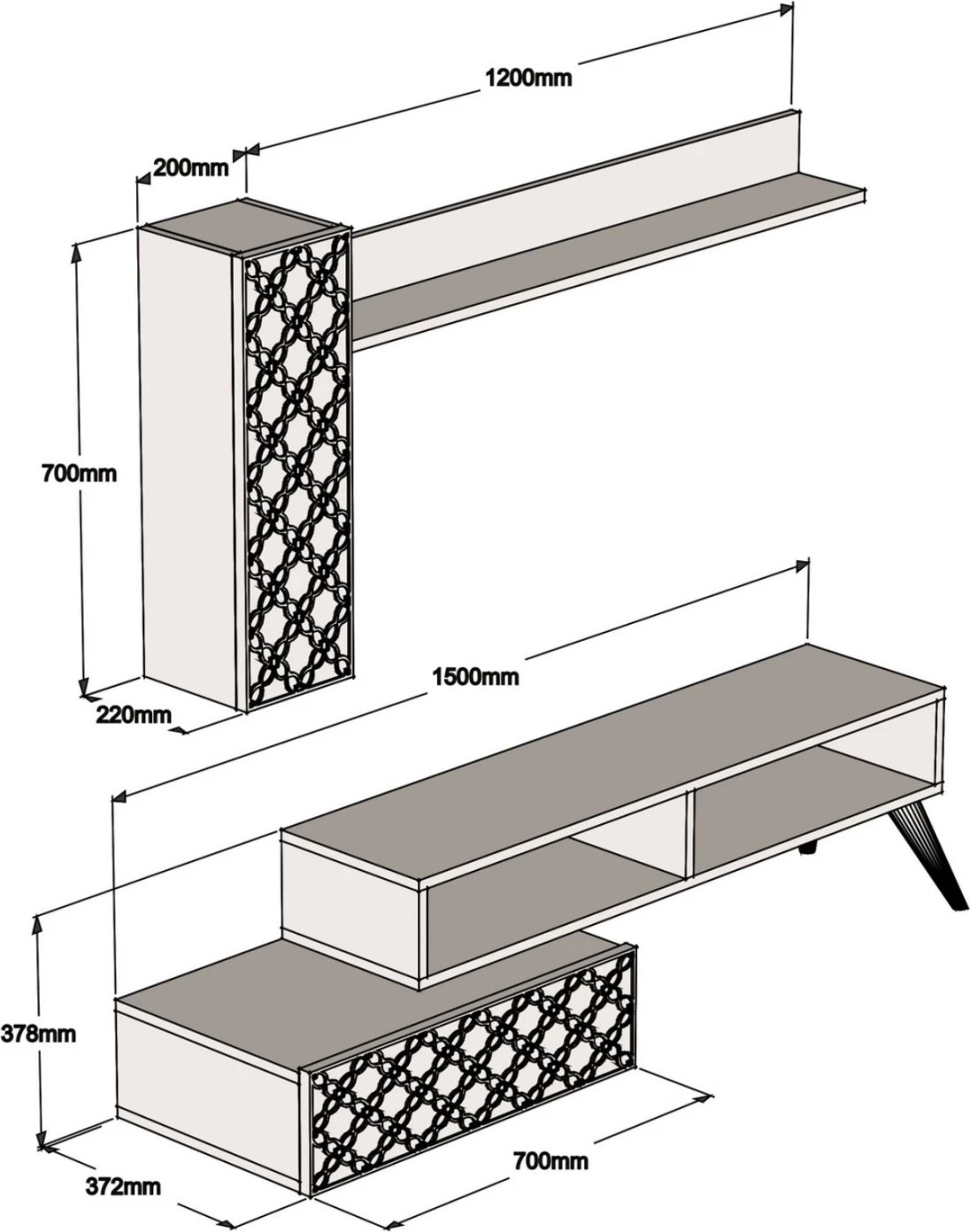 1200mm
200mm
700mm
220mm
1500mm
378mm
372mm
700mm