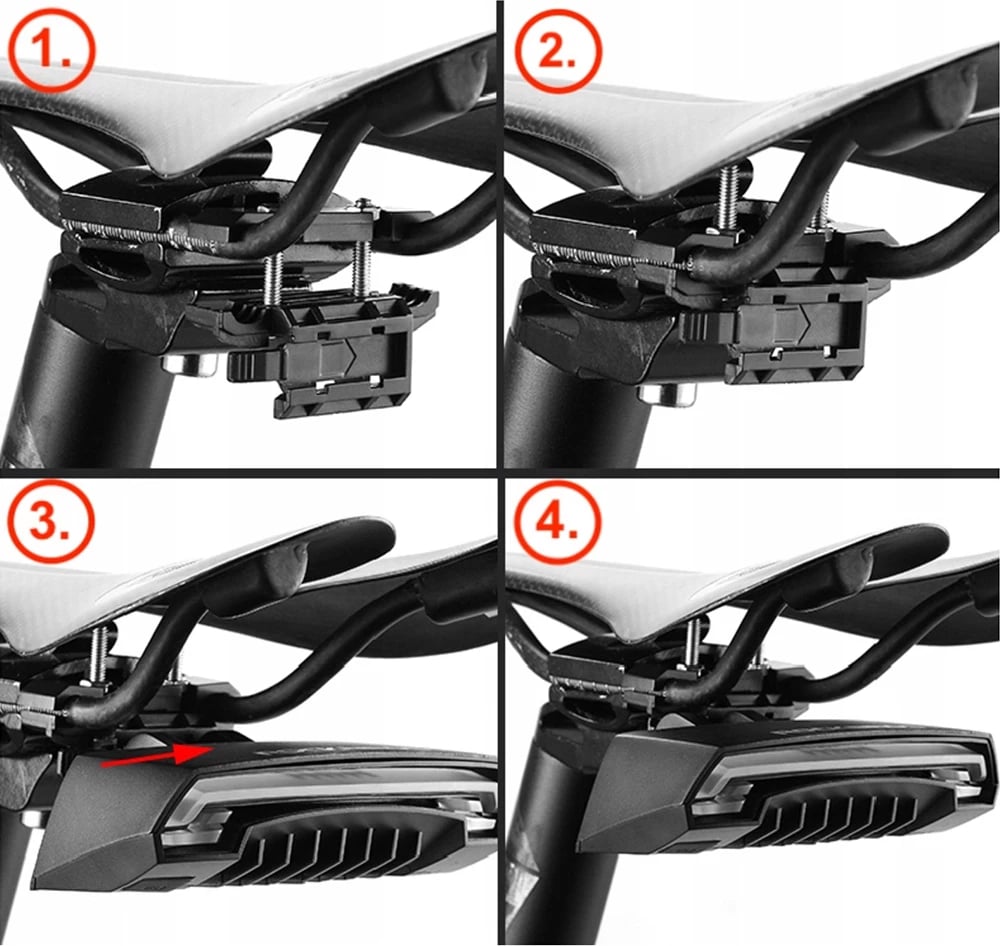 1.

2.

3.

4.