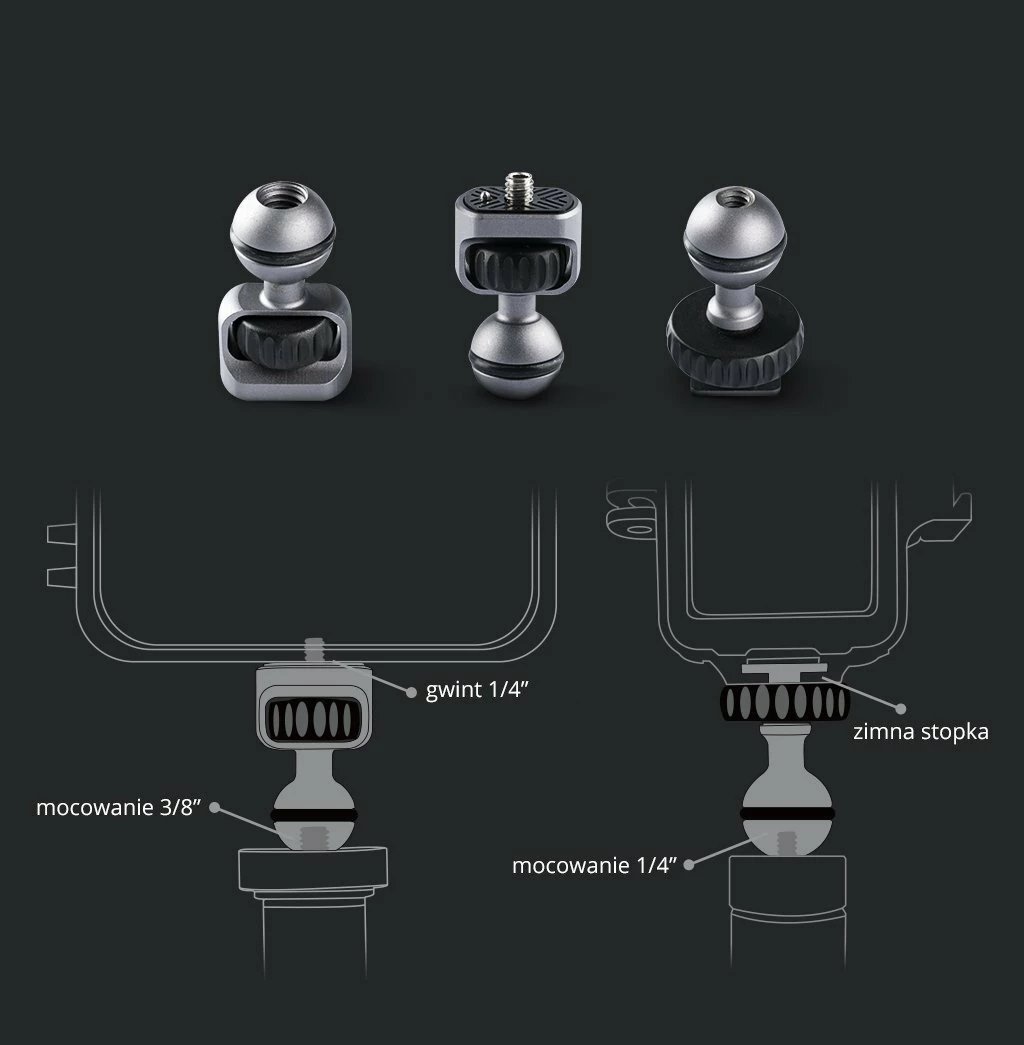 gwint 1/4”

mocowanie 3/8”

zimna stopka

mocowanie 1/4”