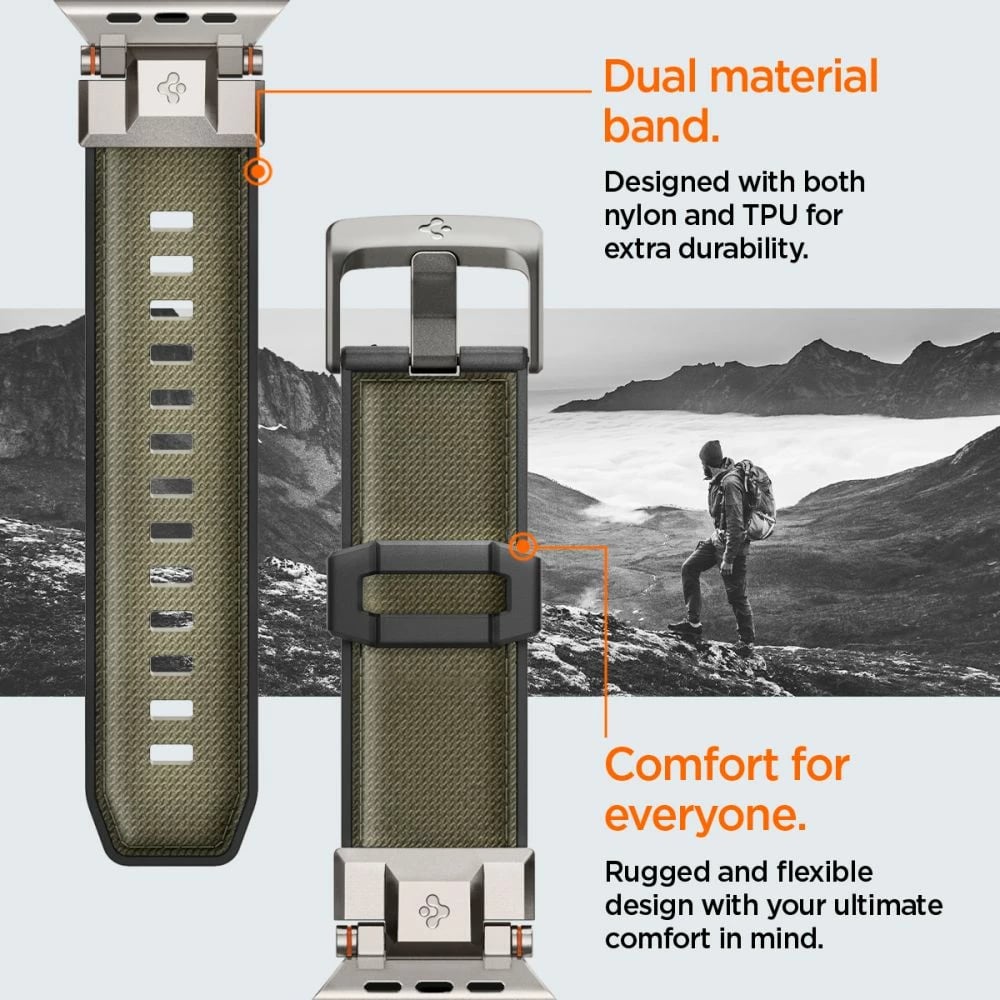 Dual material band.

Designed with both nylon and TPU for extra durability.

Comfort for everyone.

Rugged and flexible design with your ultimate comfort in mind.