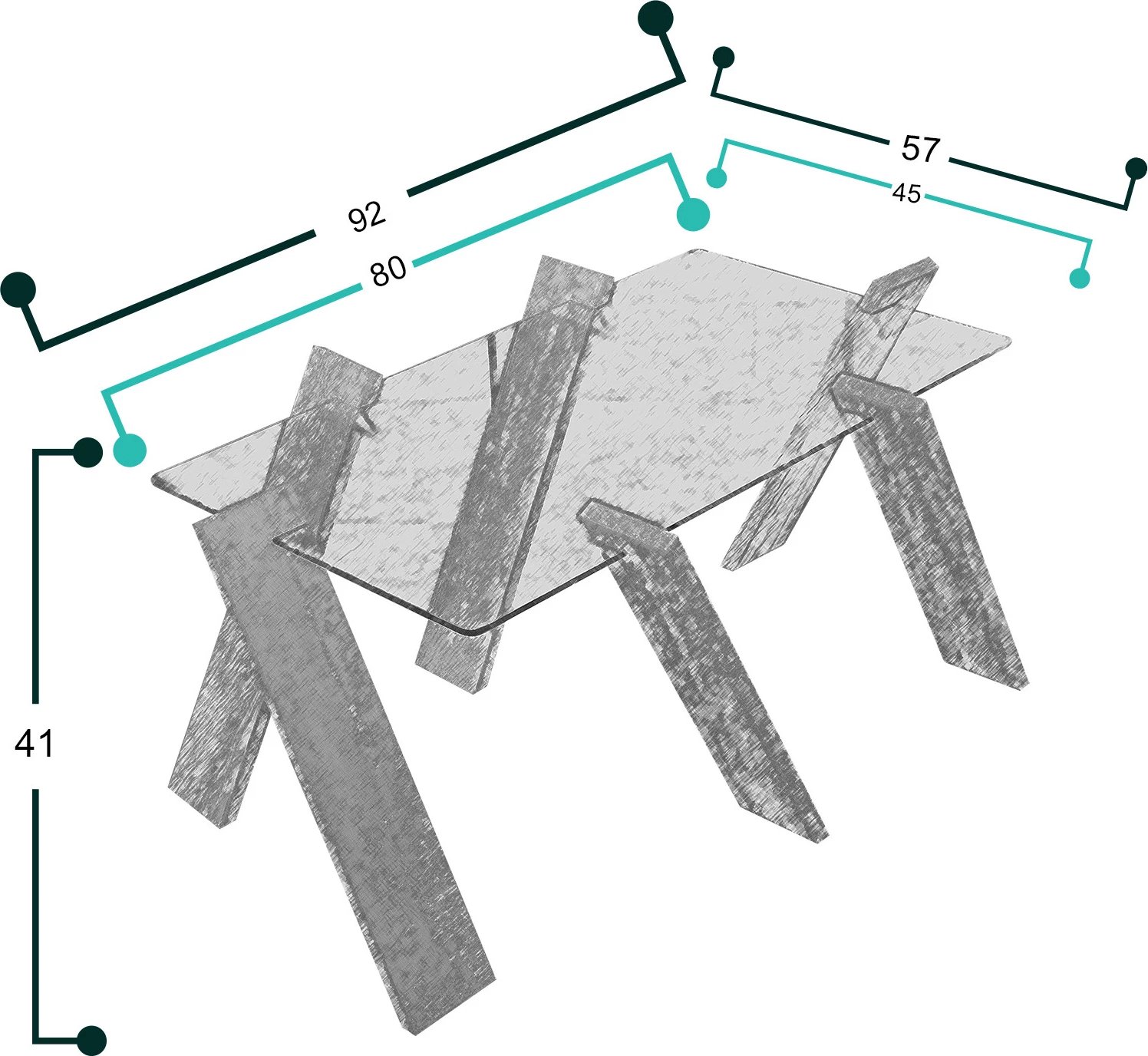 92
80
57
45
41