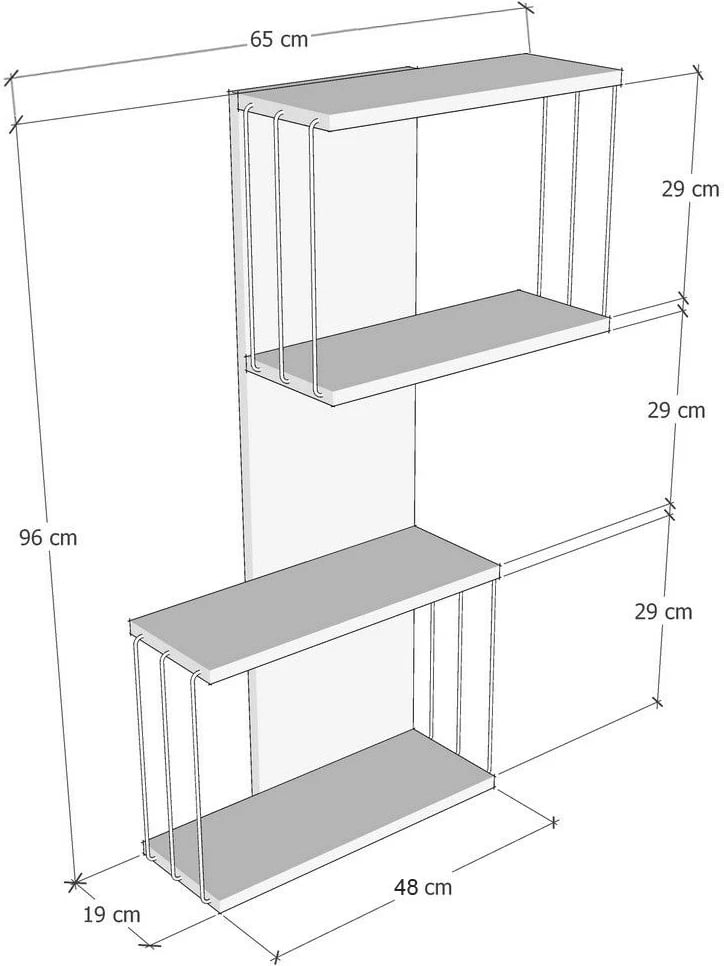 65 cm

29 cm

29 cm

96 cm

29 cm

48 cm

19 cm