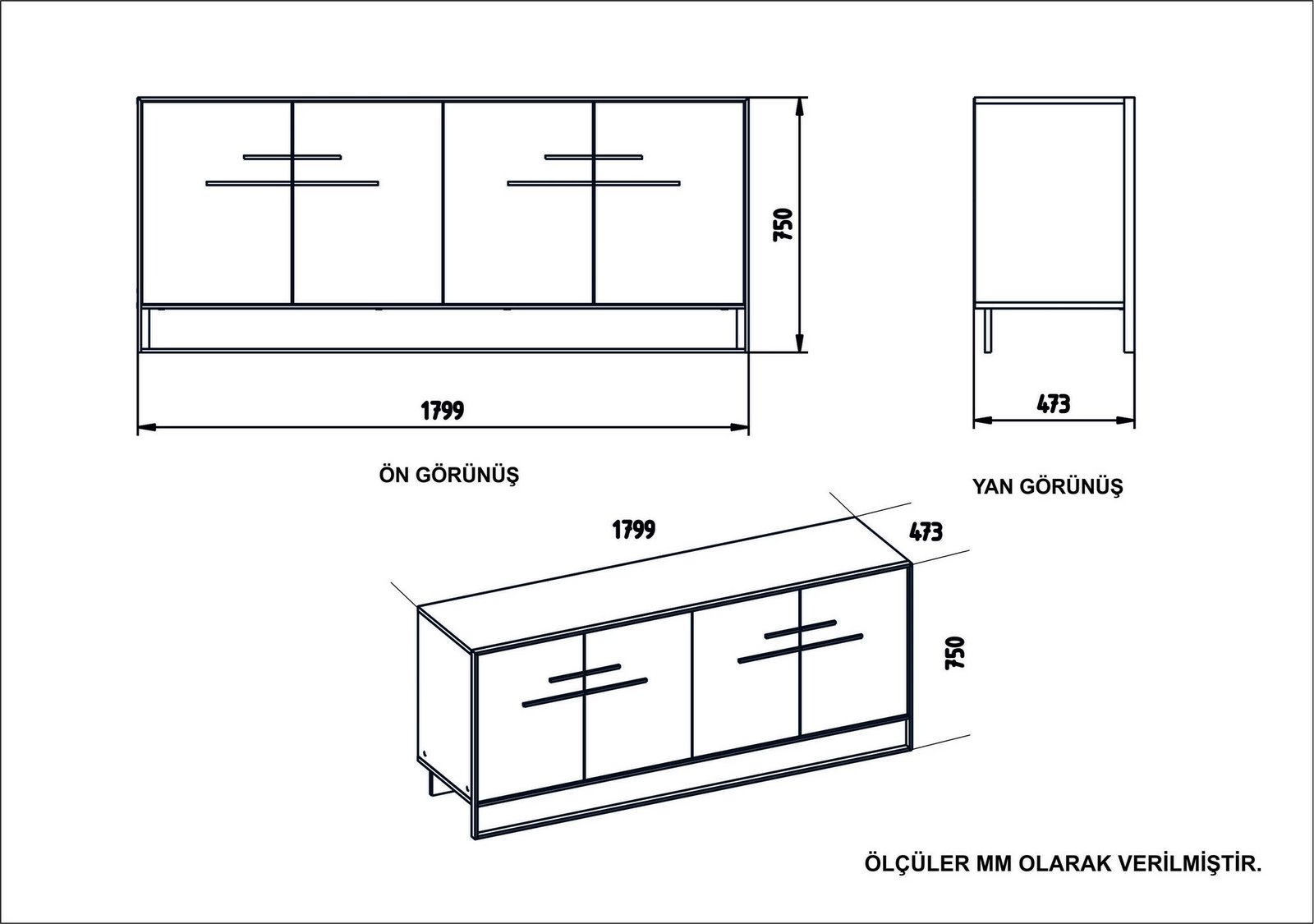 750

1799

473

ÖN GÖRÜNÜŞ

YAN GÖRÜNÜŞ

1799

473

750

ÖLÇÜLER MM OLARAK VERİLMİŞTİR.