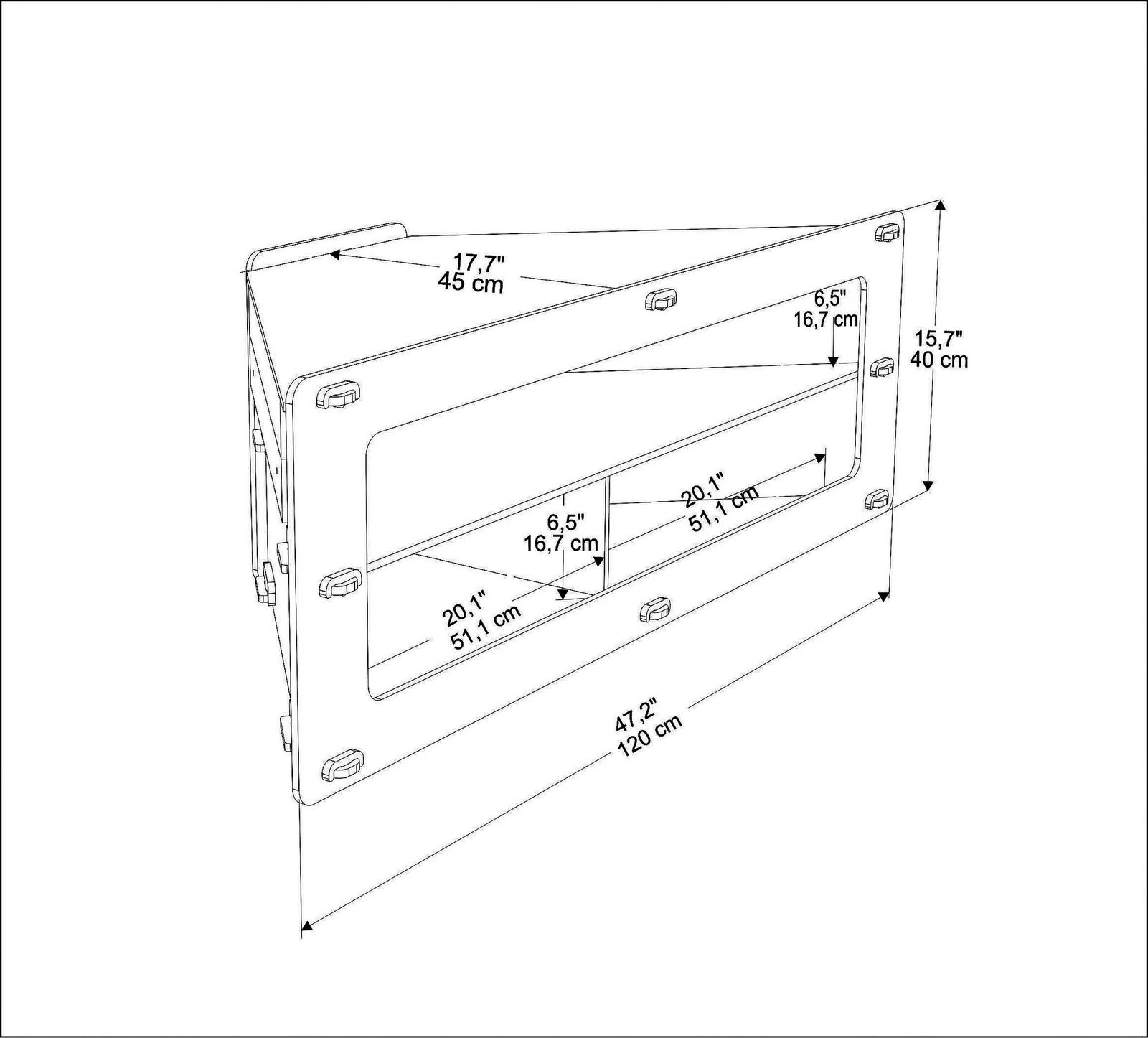 17,7"
45 cm

6,5"
16,7 cm

15,7"
40 cm

20,1"
51,1 cm

6,5"
16,7 cm

20,1"
51,1 cm

47,2"
120 cm