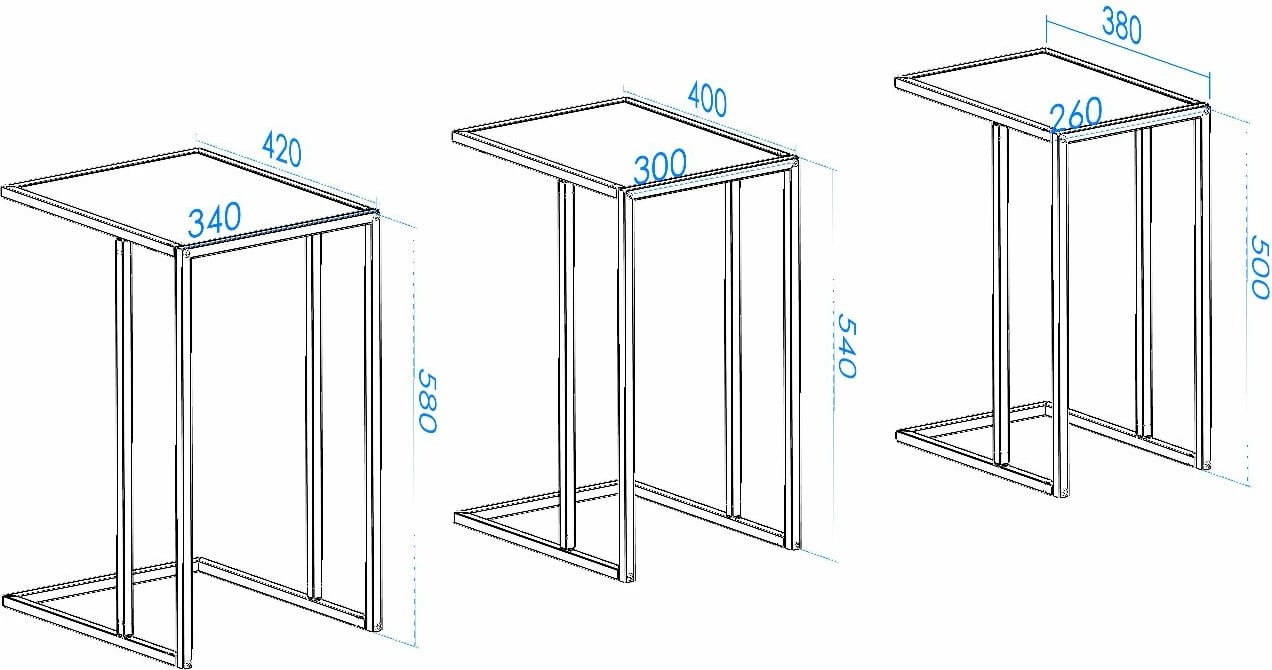 420
340
580
400
300
540
380
260
500