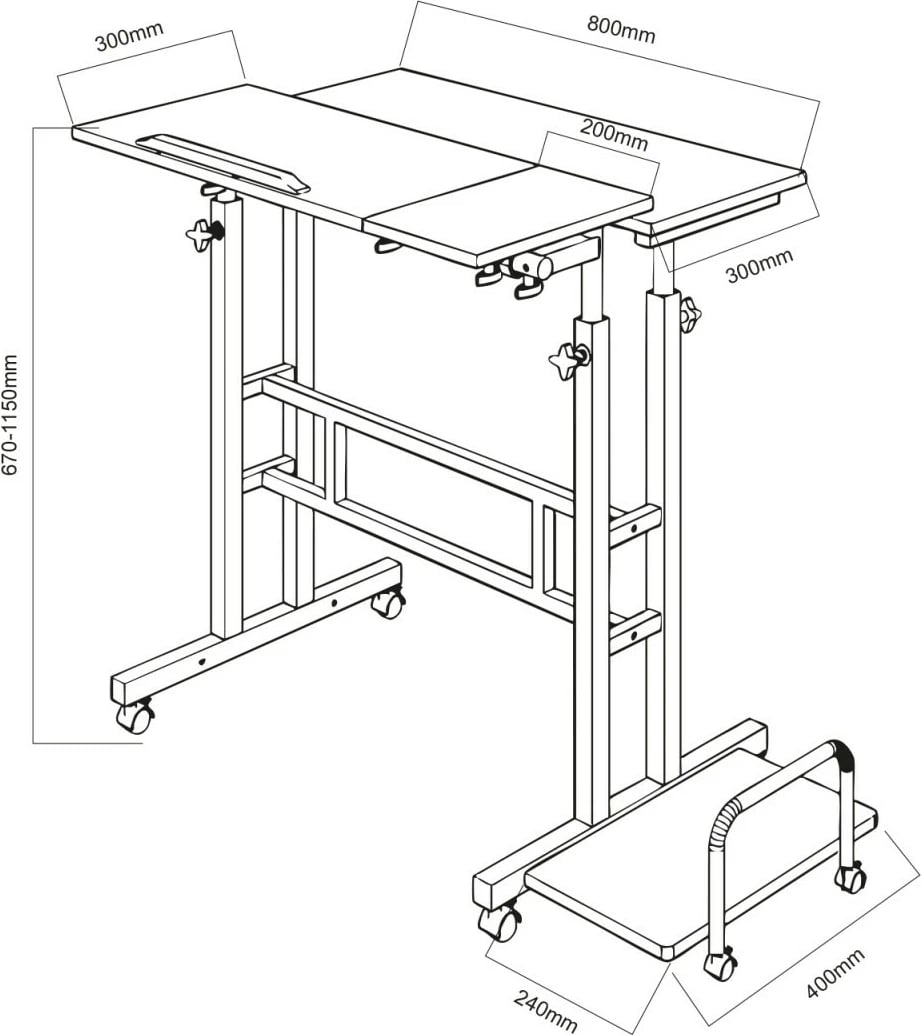 300mm
800mm
200mm
300mm
670-1150mm
240mm
400mm