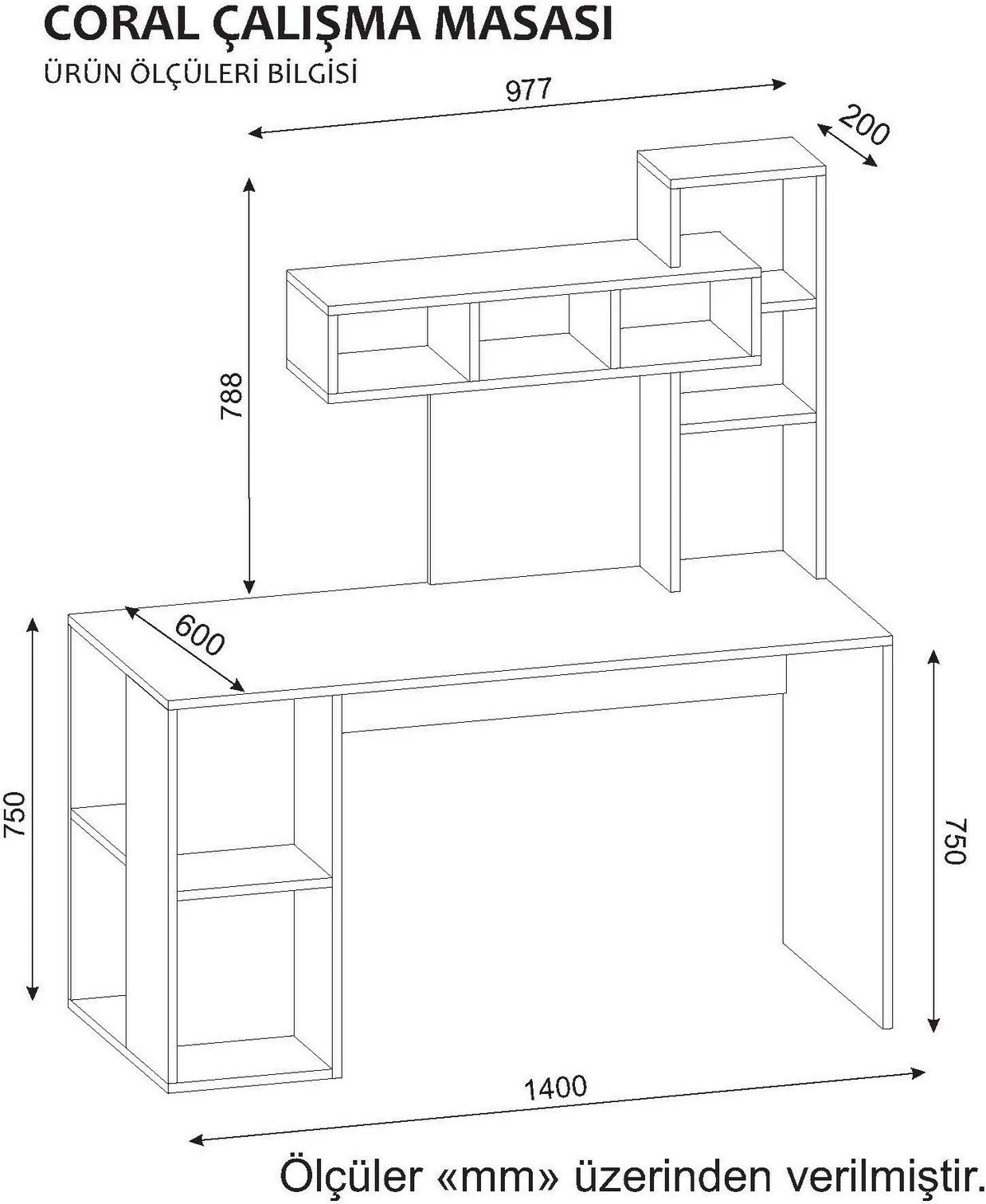 CORAL ÇALIŞMA MASASI

ÜRÜN ÖLÇÜLERİ BİLGİSİ

977

200

788

600

750

750

1400

Ölçüler «mm» üzerinden verilmiştir.