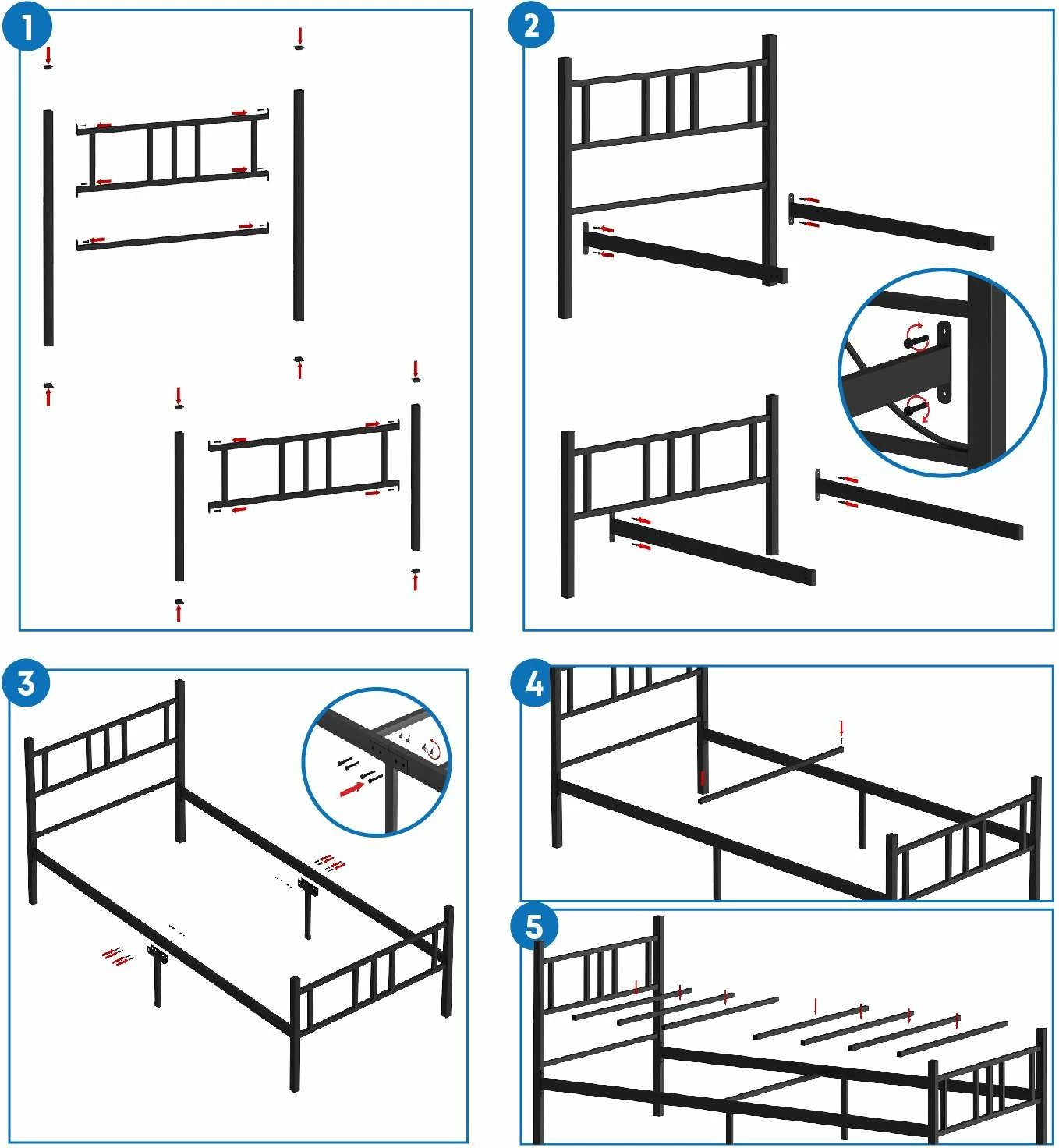 1

2

3

4

5