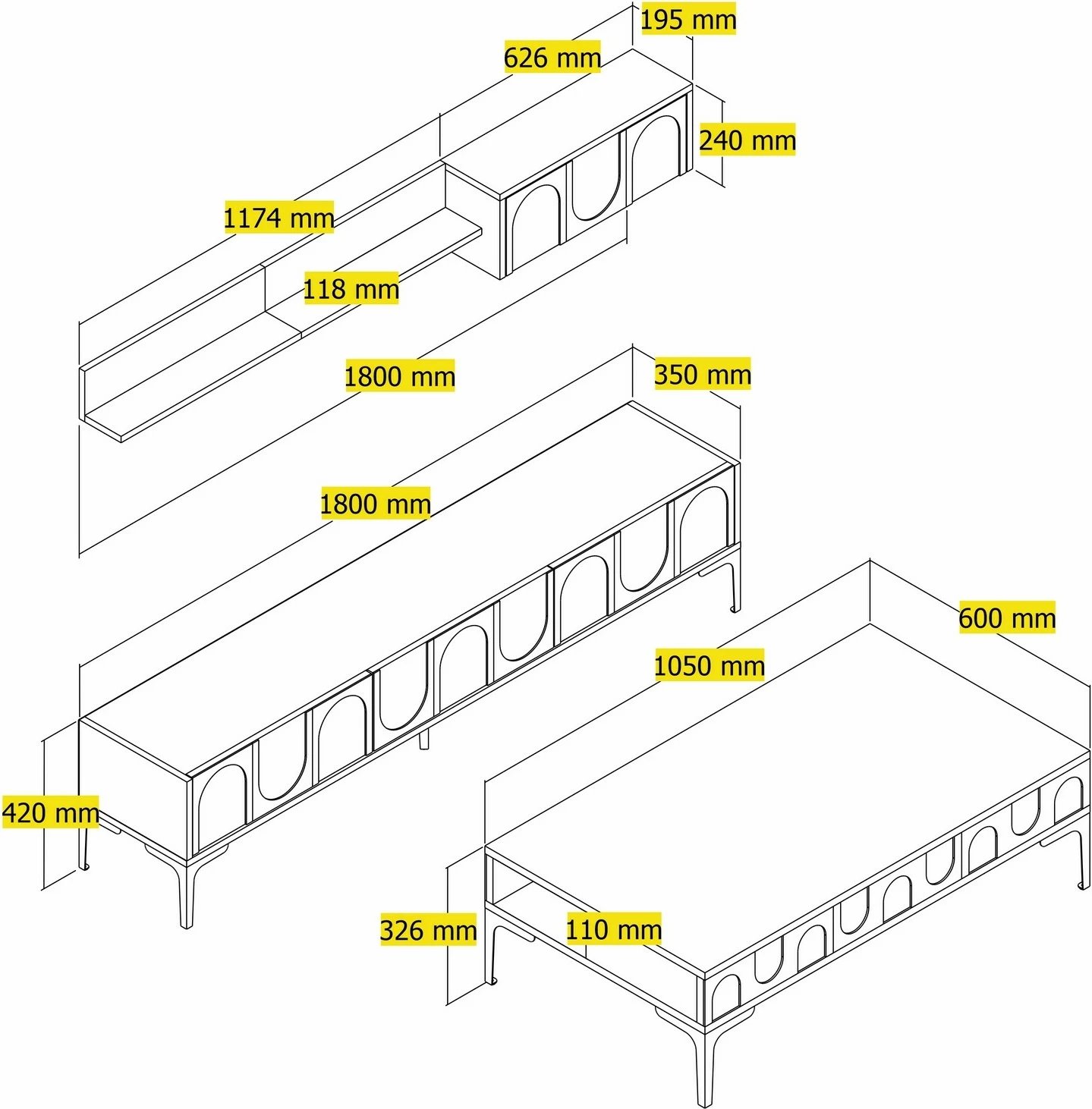 195 mm
626 mm
240 mm
1174 mm
118 mm
1800 mm
350 mm
1800 mm
600 mm
1050 mm
420 mm
326 mm
110 mm