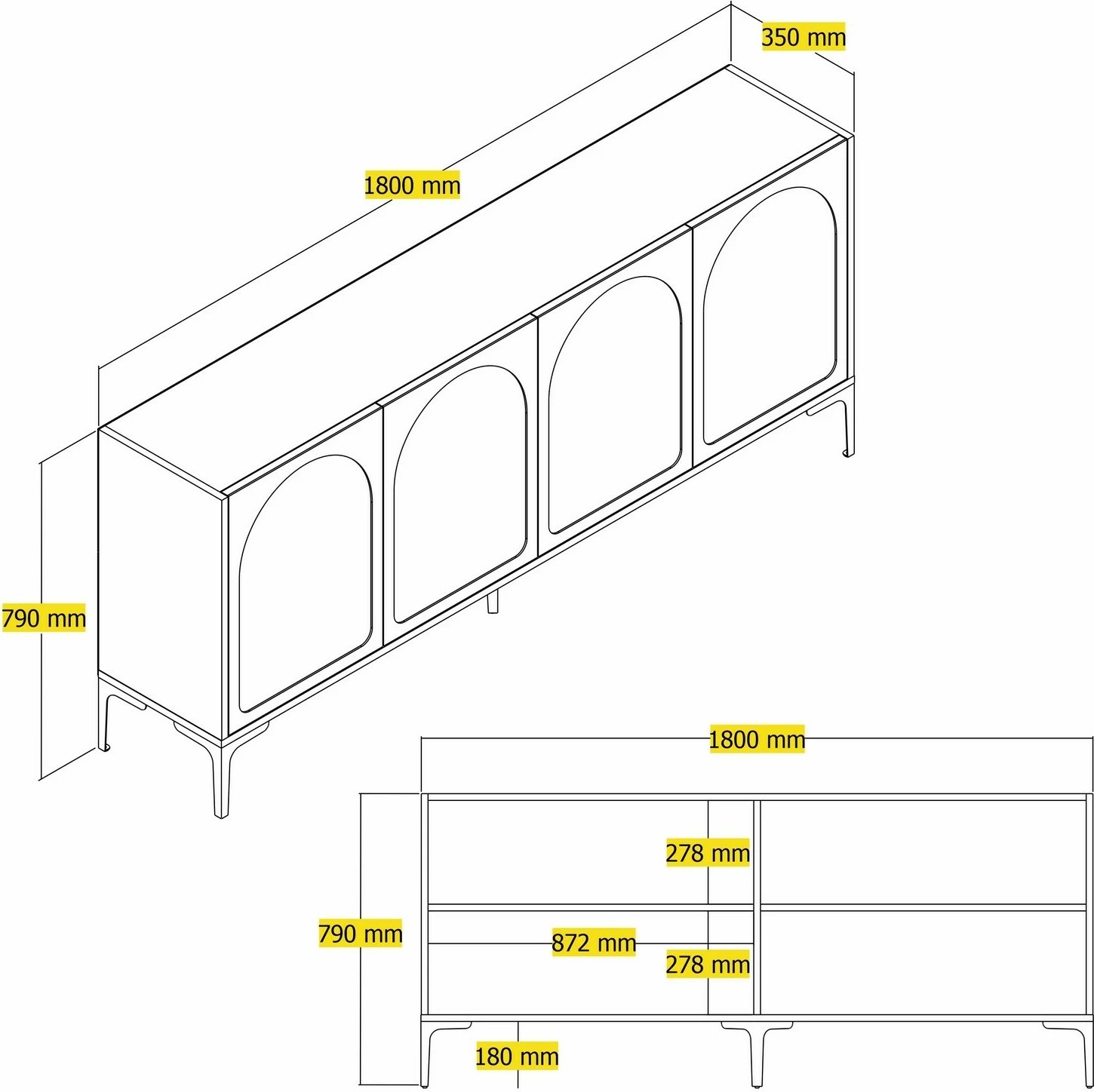 350 mm

1800 mm

790 mm

1800 mm

278 mm

790 mm

872 mm

278 mm

180 mm