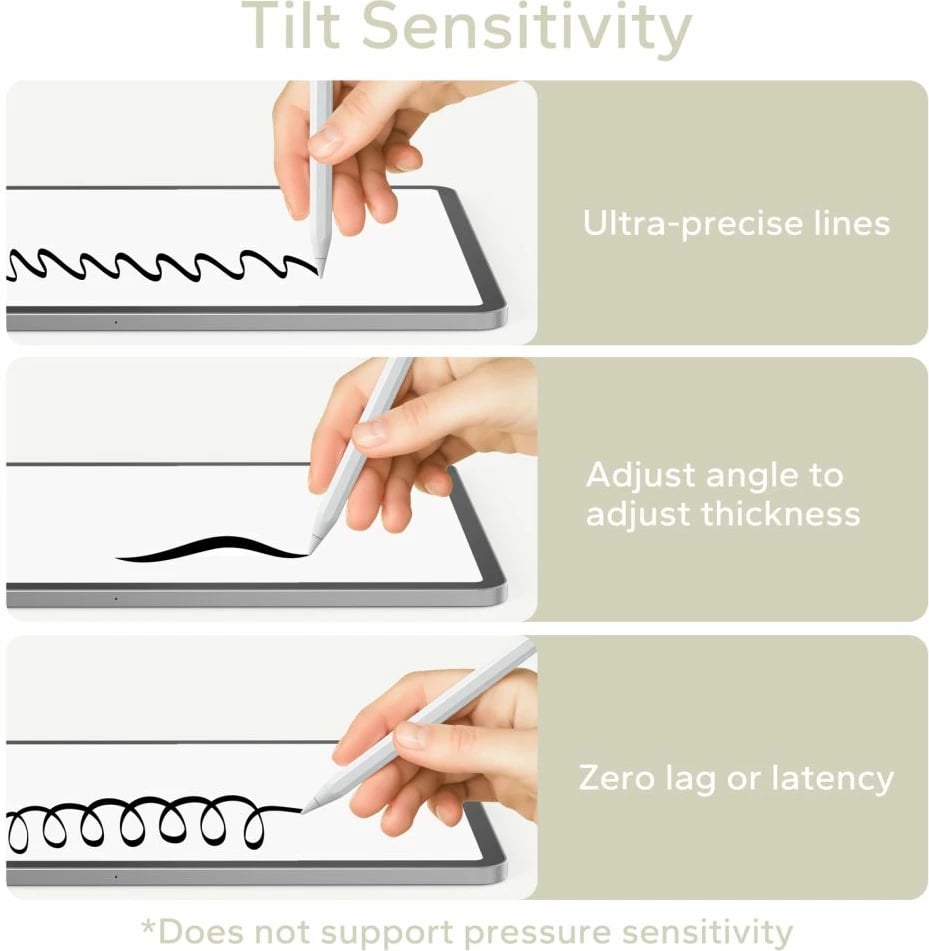 Tilt Sensitivity

Ultra-precise lines

Adjust angle to adjust thickness

Zero lag or latency

*Does not support pressure sensitivity