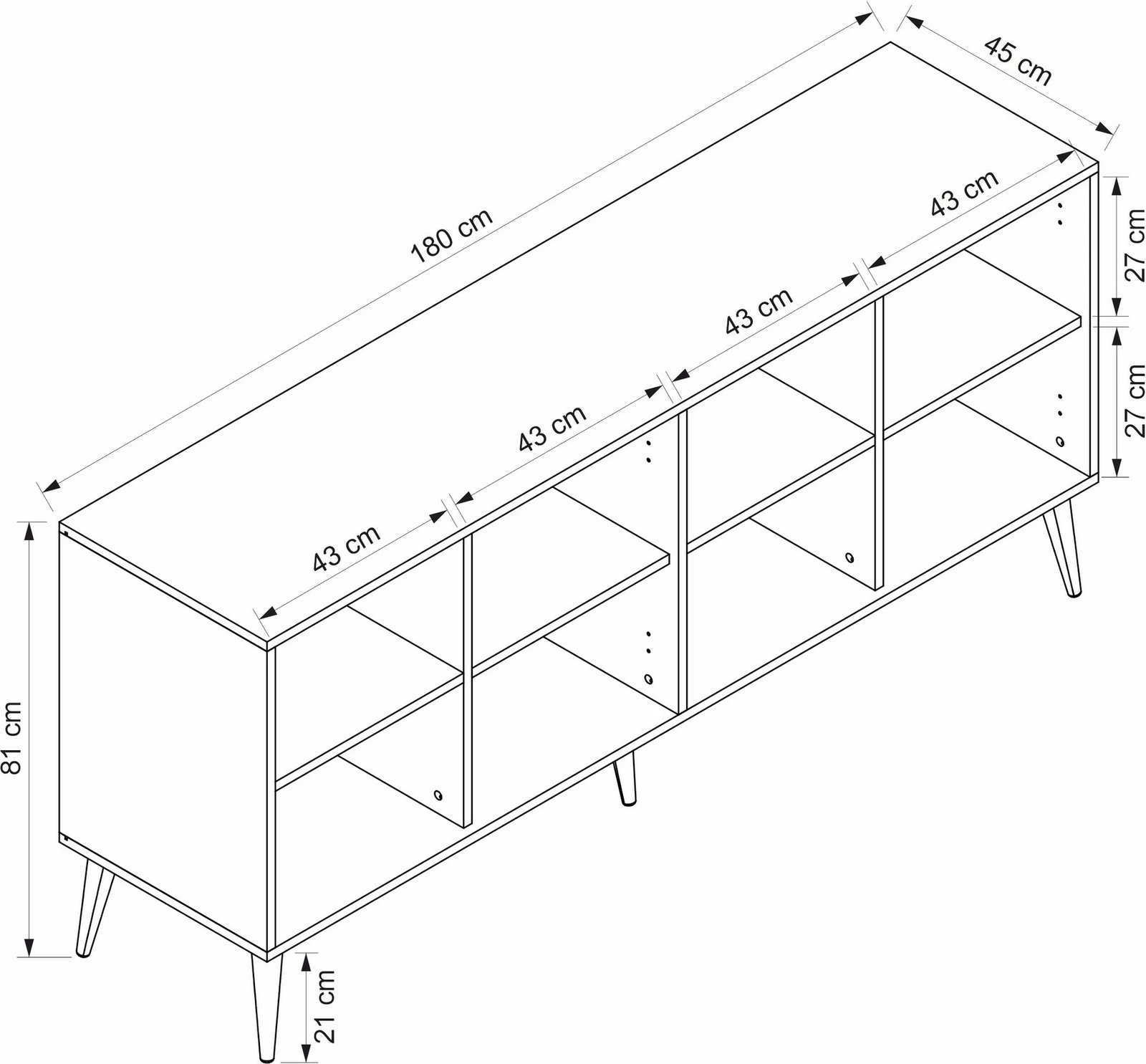 180 cm
45 cm
43 cm
43 cm
43 cm
43 cm
27 cm
27 cm
81 cm
21 cm