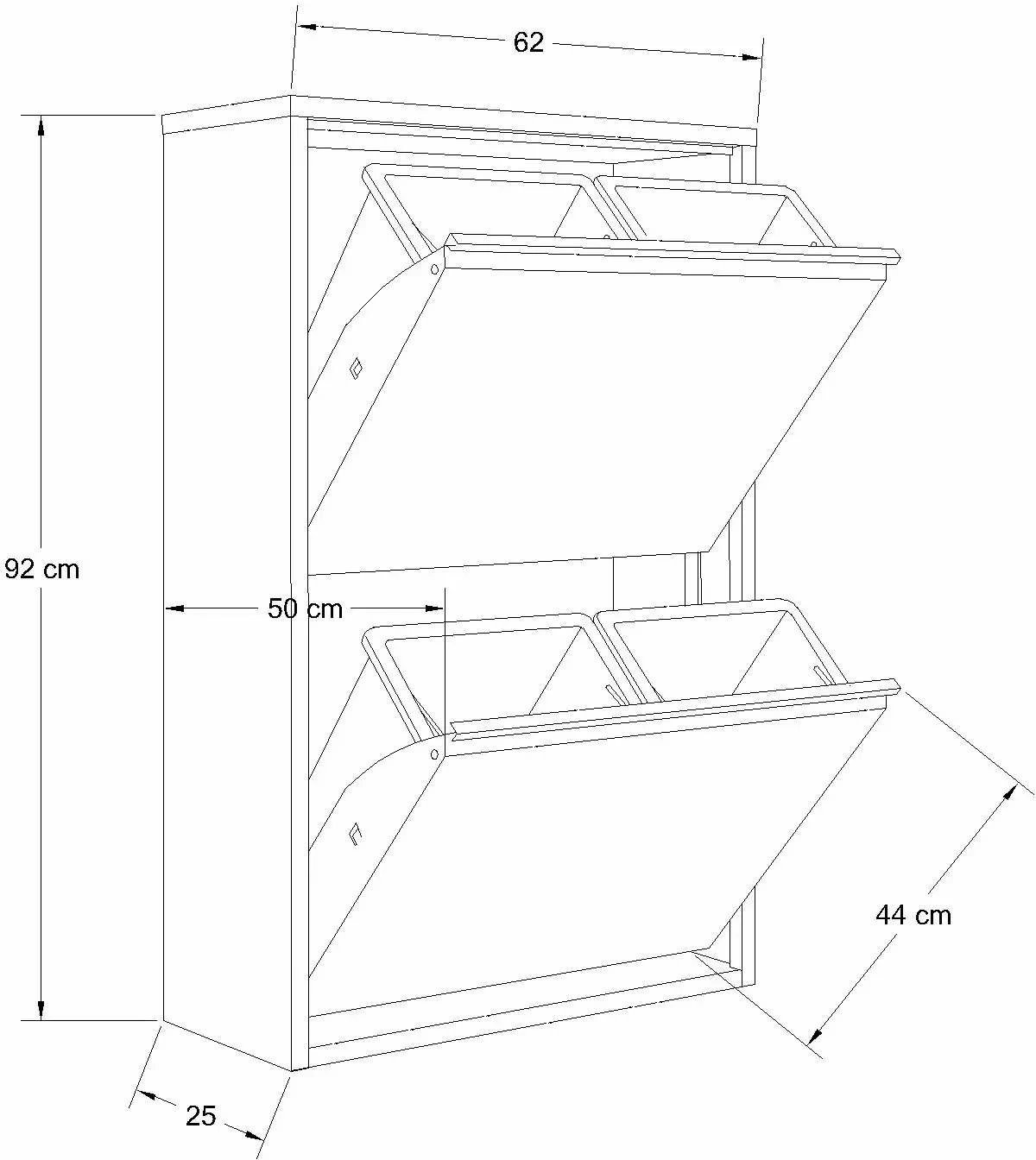 62

92 cm

50 cm

44 cm

25