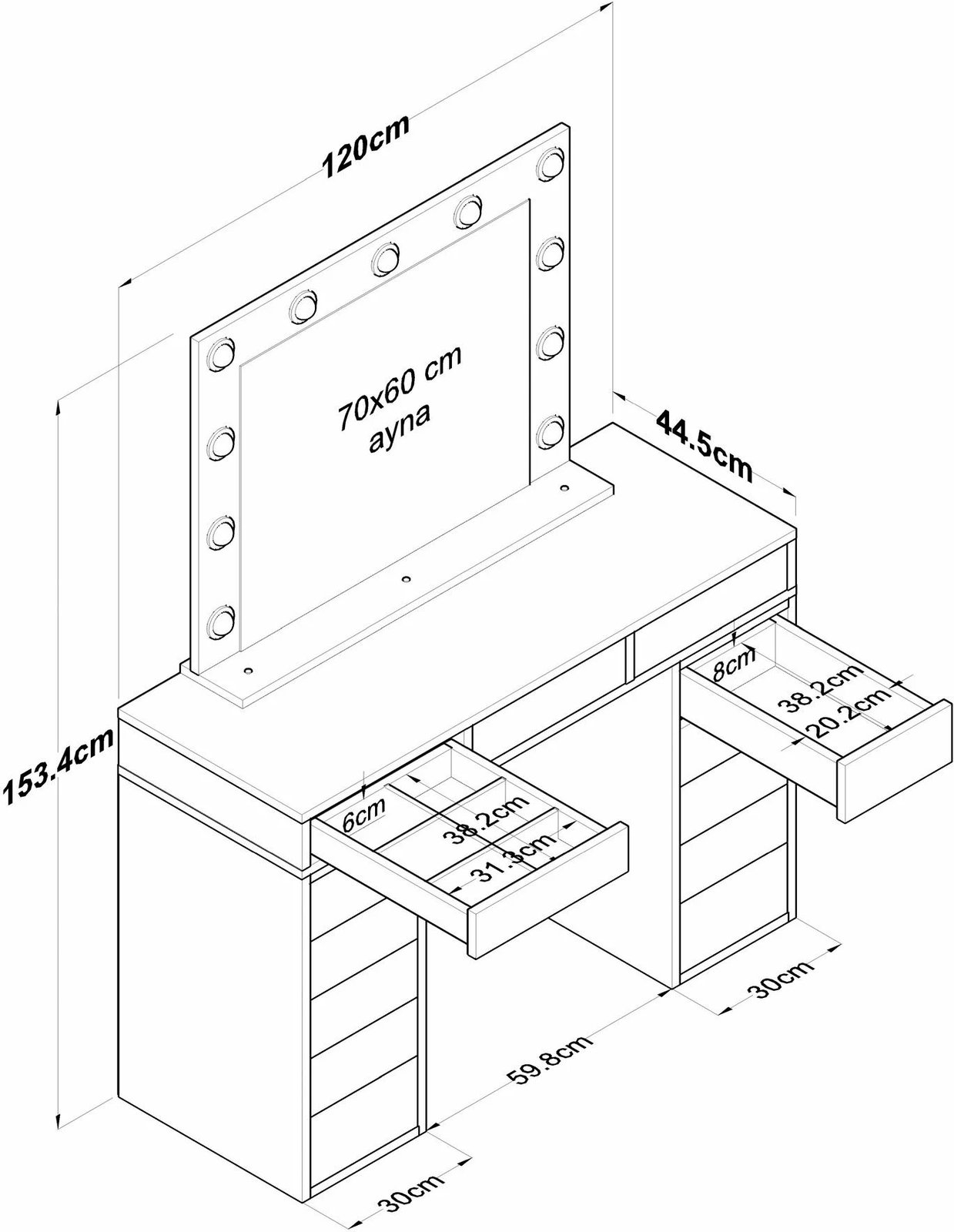 120cm

70x60 cm
ayna

44.5cm

153.4cm

8cm
38.2cm
20.2cm

6cm
38.2cm
31.3cm

30cm

59.8cm

30cm