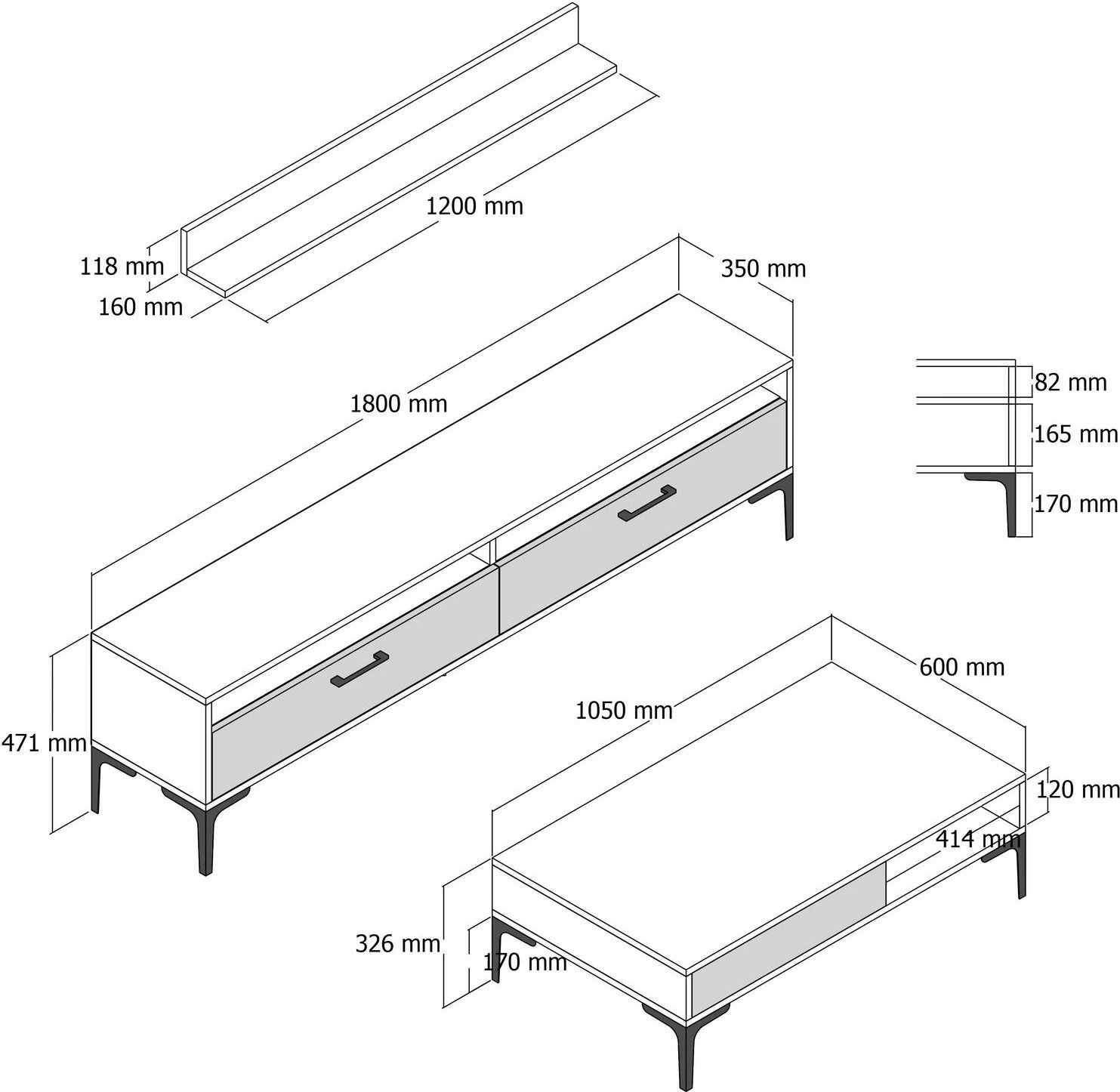 1200 mm

118 mm
160 mm

350 mm

1800 mm

82 mm
165 mm
170 mm

471 mm

600 mm
1050 mm

120 mm
414 mm

326 mm
170 mm