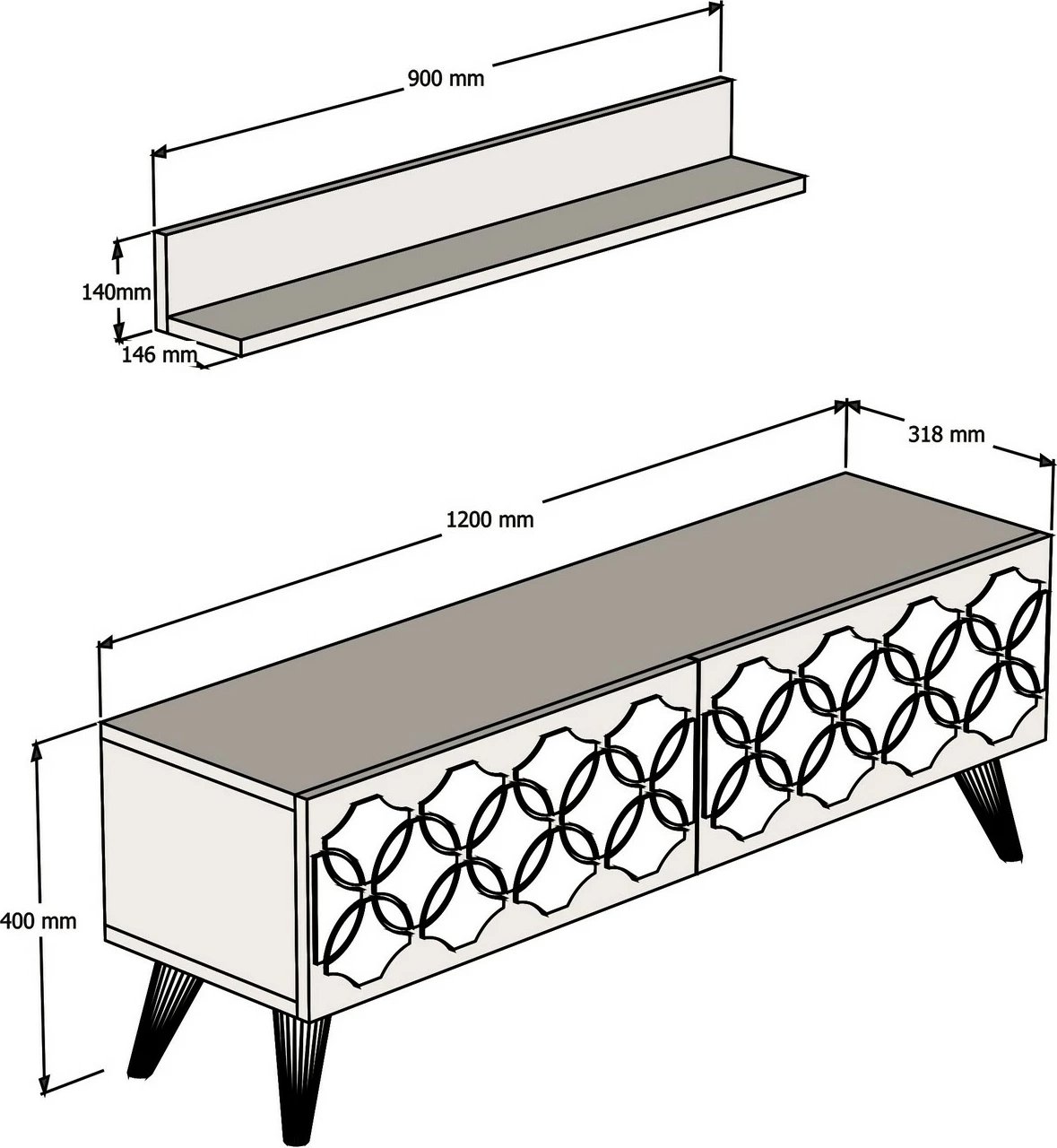 900 mm

140mm

146 mm

318 mm

1200 mm

400 mm