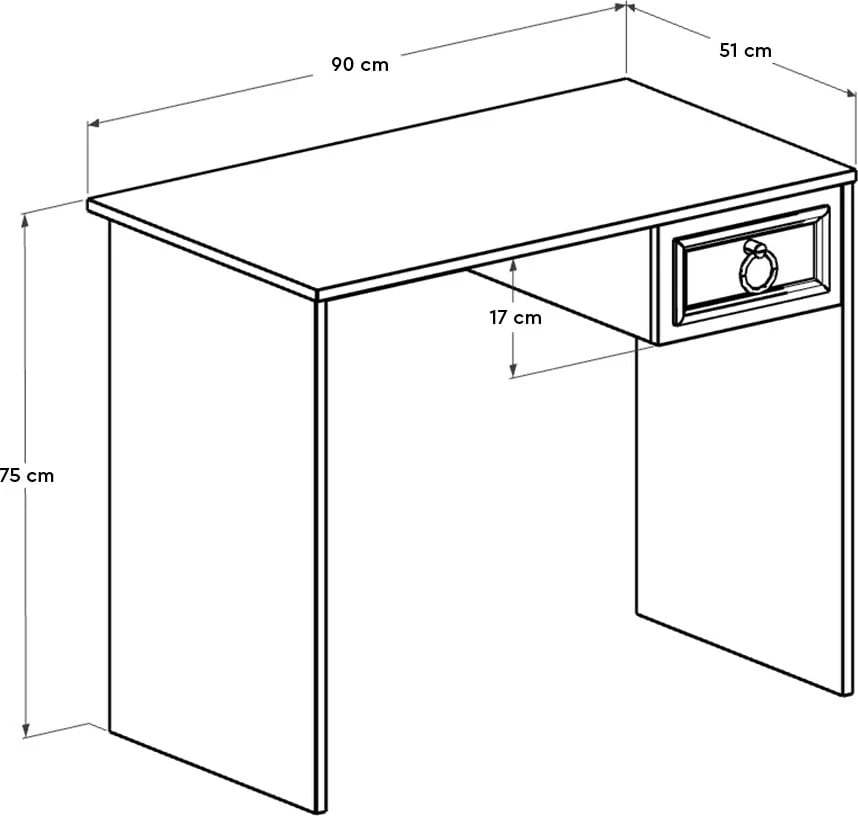 90 cm
51 cm
17 cm
75 cm