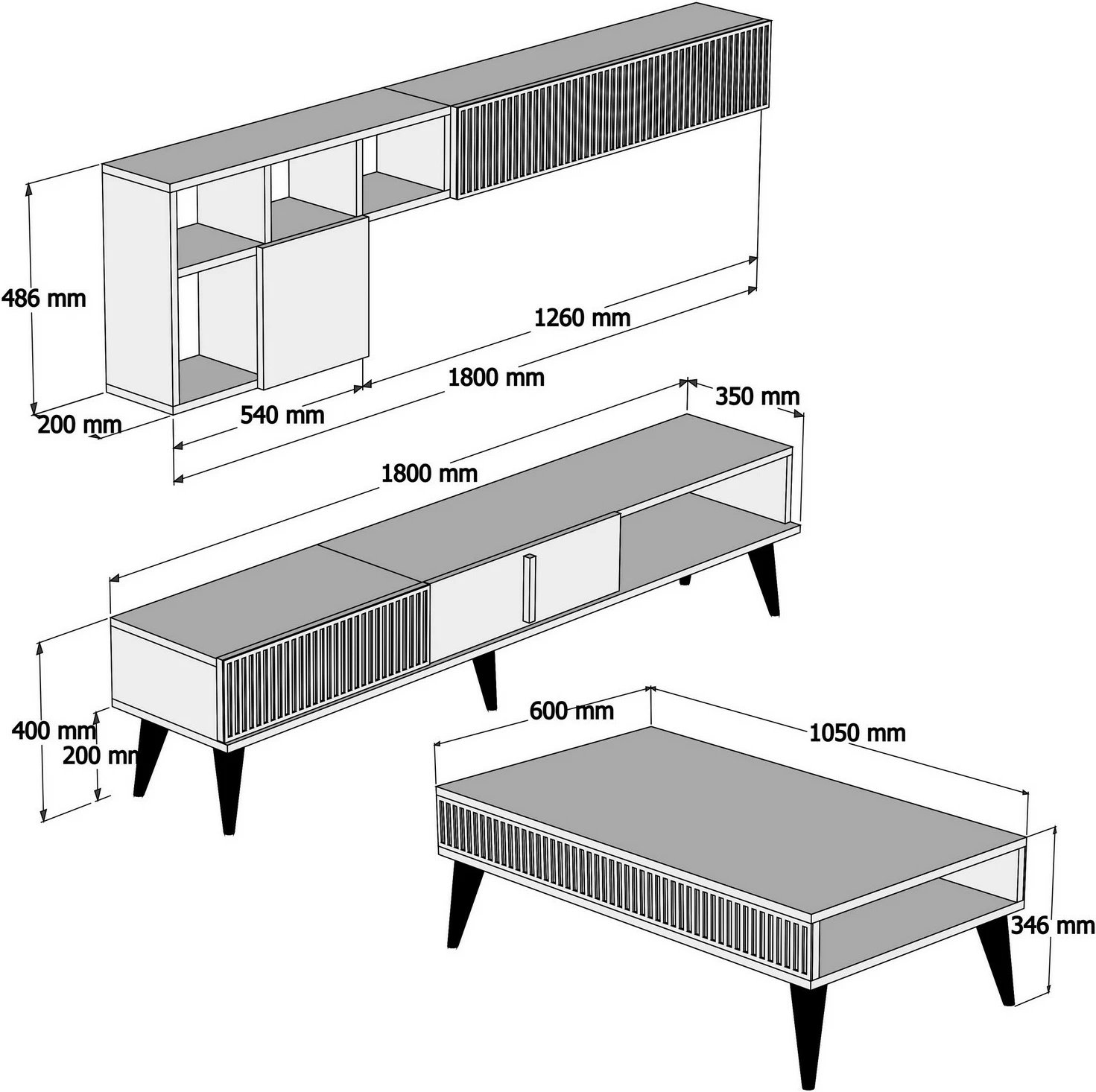 486 mm
1260 mm
1800 mm
200 mm
540 mm
350 mm
1800 mm
400 mm
200 mm
600 mm
1050 mm
346 mm