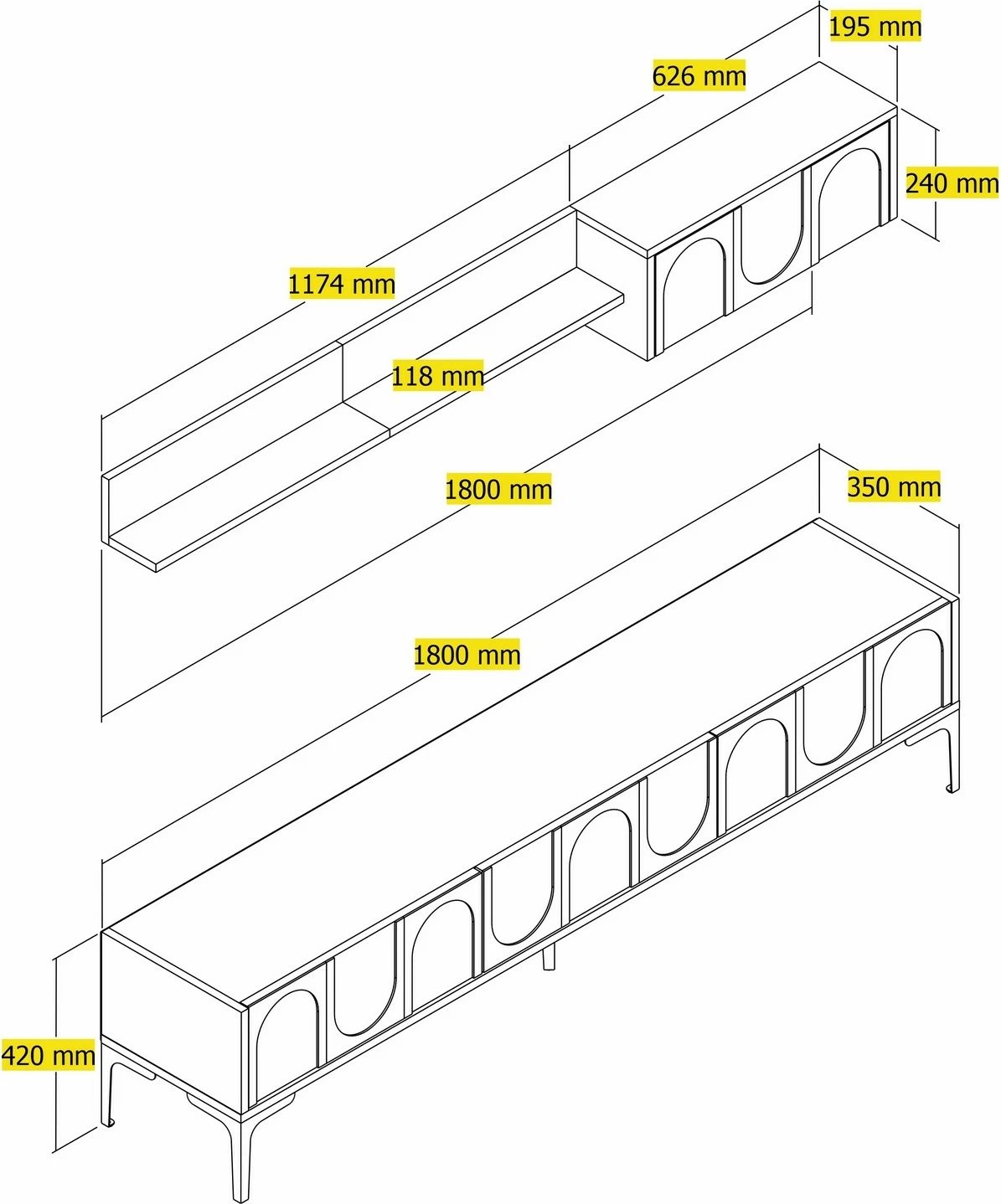 195 mm
626 mm
240 mm
1174 mm
118 mm
1800 mm
350 mm
1800 mm
420 mm