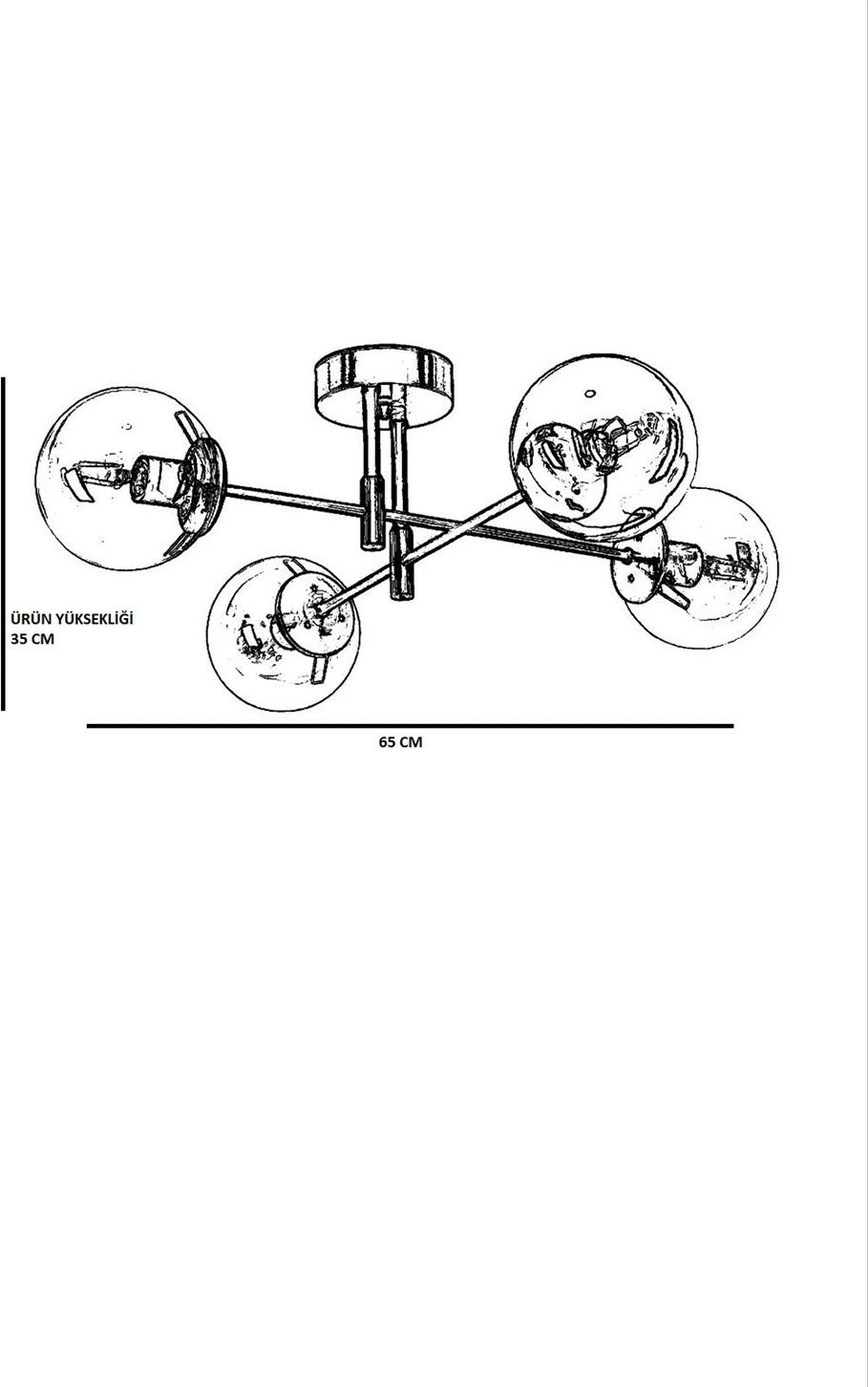 ÜRÜN YÜKSEKLİĞİ
35 CM

65 CM