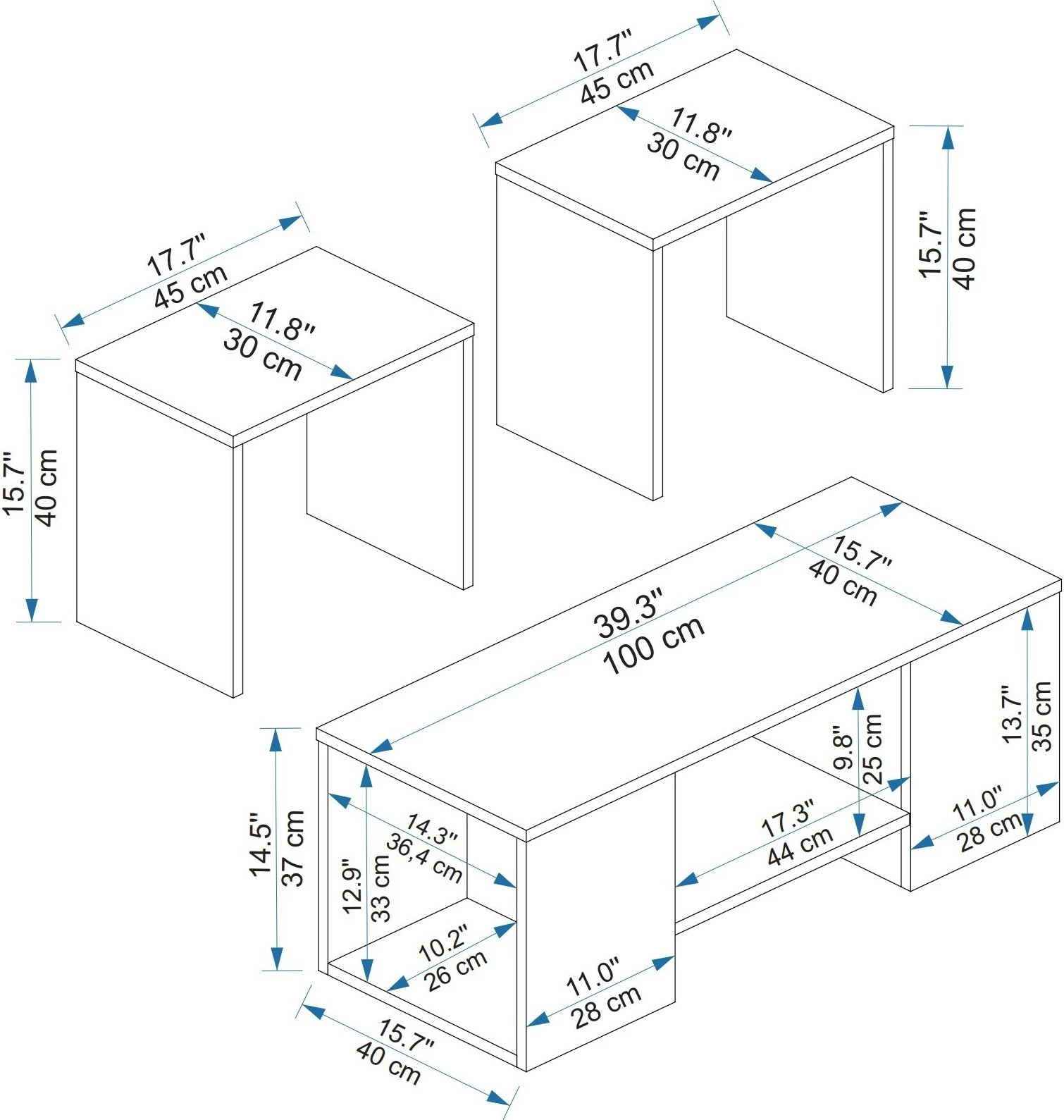 17.7"
45 cm
11.8"
30 cm
15.7"
40 cm

17.7"
45 cm
11.8"
30 cm
15.7"
40 cm

39.3"
100 cm
15.7"
40 cm
13.7"
35 cm
9.8"
25 cm
11.0"
28 cm
17.3"
44 cm
14.5"
37 cm
14.3"
36,4 cm
12.9"
33 cm
10.2"
26 cm
11.0"
28 cm
15.7"
40 cm