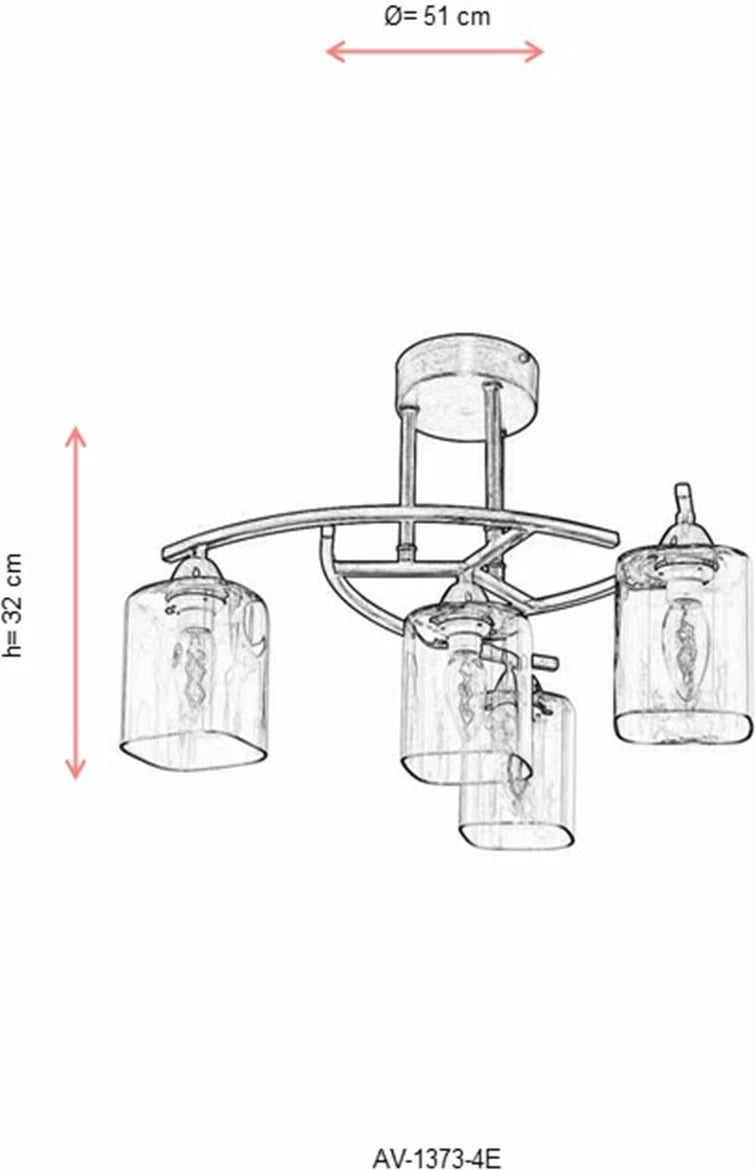 Ø= 51 cm

h= 32 cm

AV-1373-4E