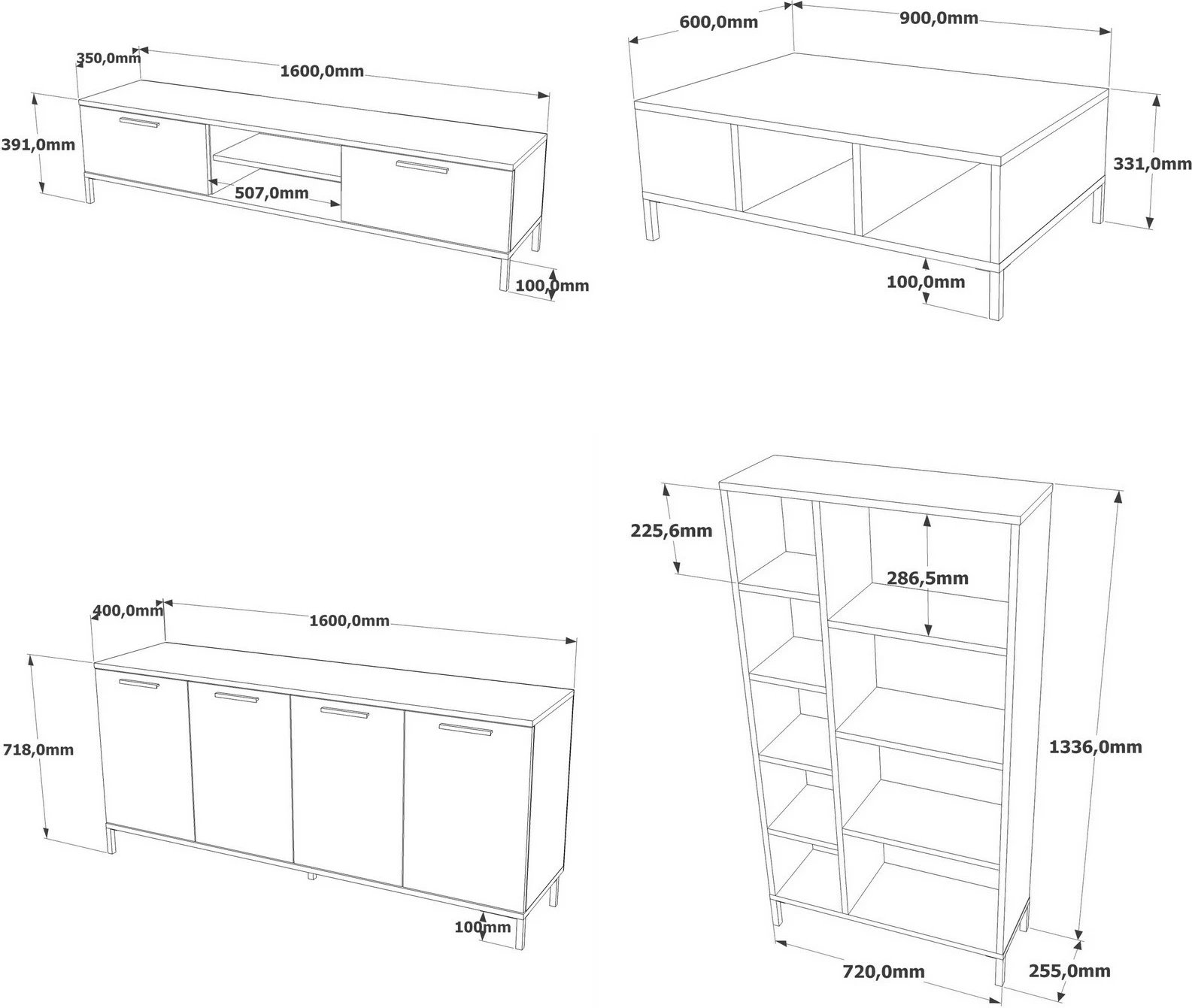 350,0mm
1600,0mm
391,0mm
507,0mm
100,0mm

600,0mm
900,0mm
331,0mm
100,0mm

400,0mm
1600,0mm
718,0mm
100mm

225,6mm
286,5mm
1336,0mm
720,0mm
255,0mm