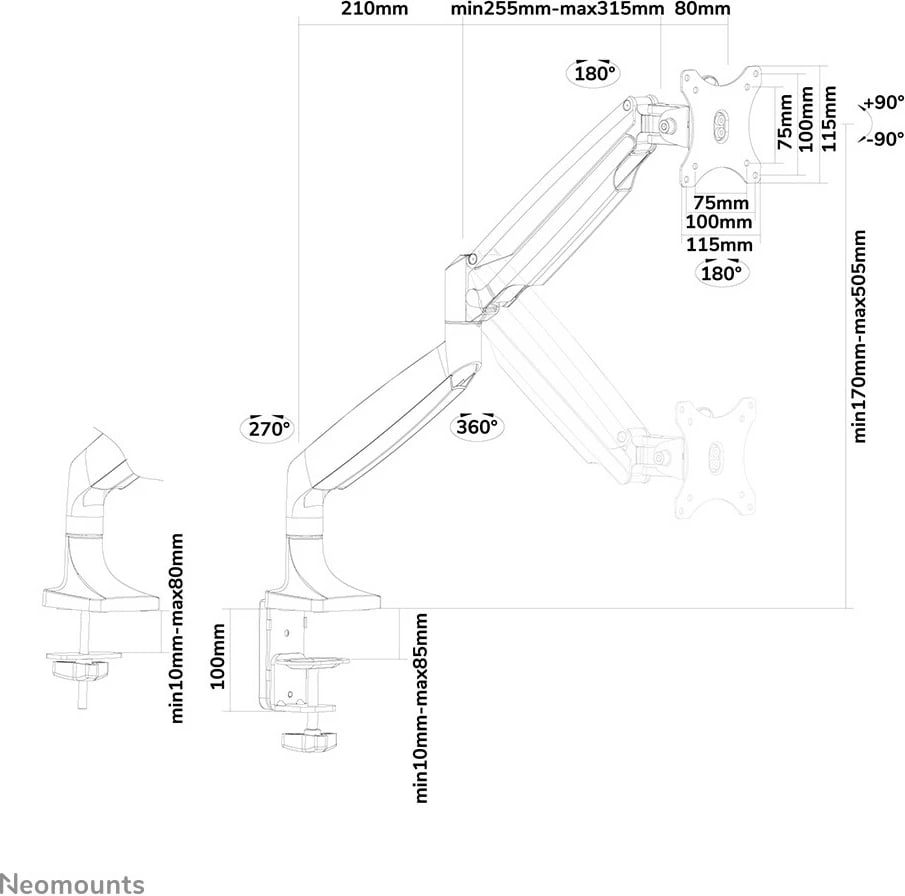 210mm min255mm-max315mm 80mm

180°

75mm 100mm 115mm

+90°
-90°

75mm
100mm
115mm

180°

min170mm-max505mm

270°

360°

min10mm-max80mm

100mm

min10mm-max85mm

Neomounts