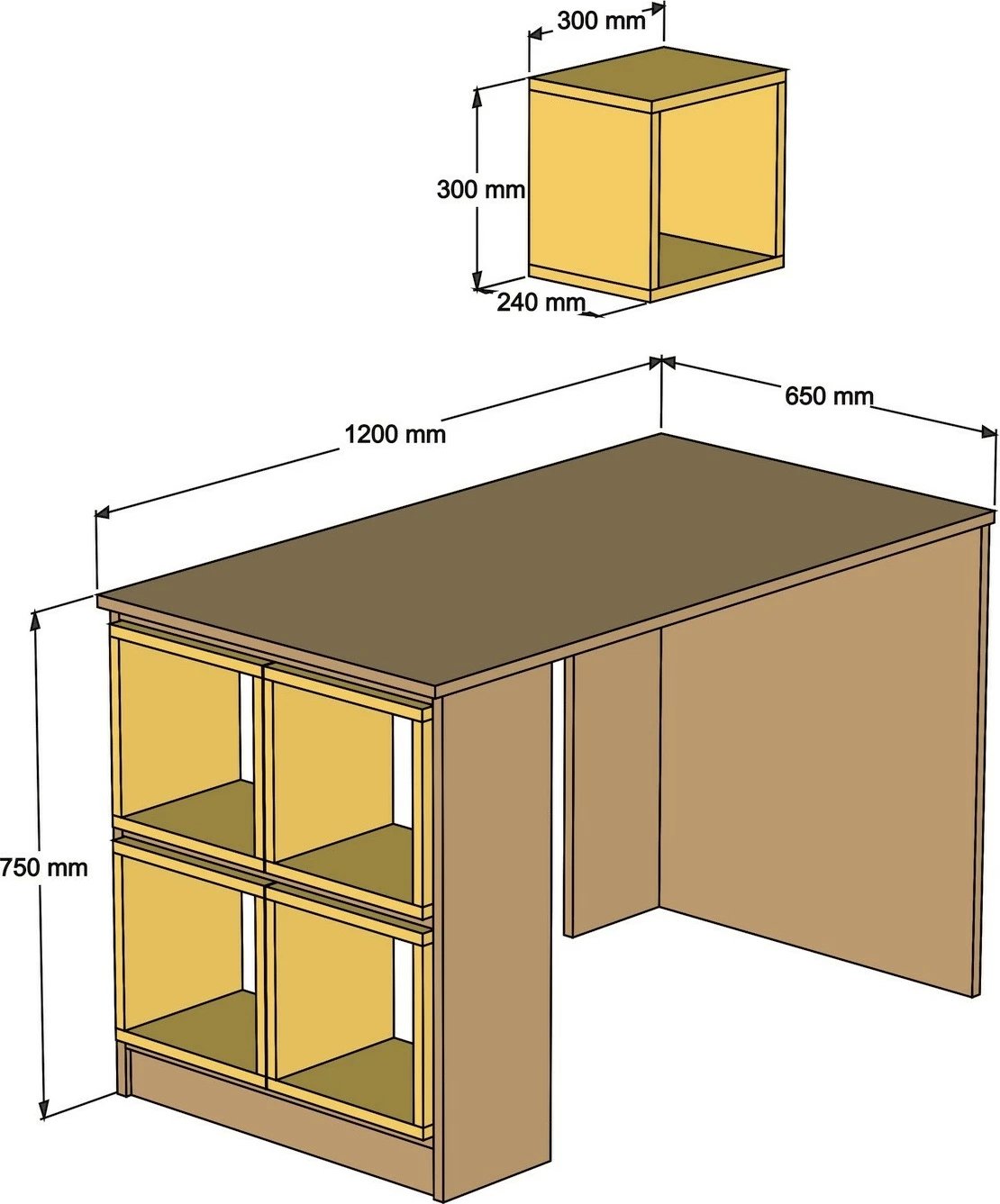 300 mm

300 mm

240 mm

1200 mm

650 mm

750 mm