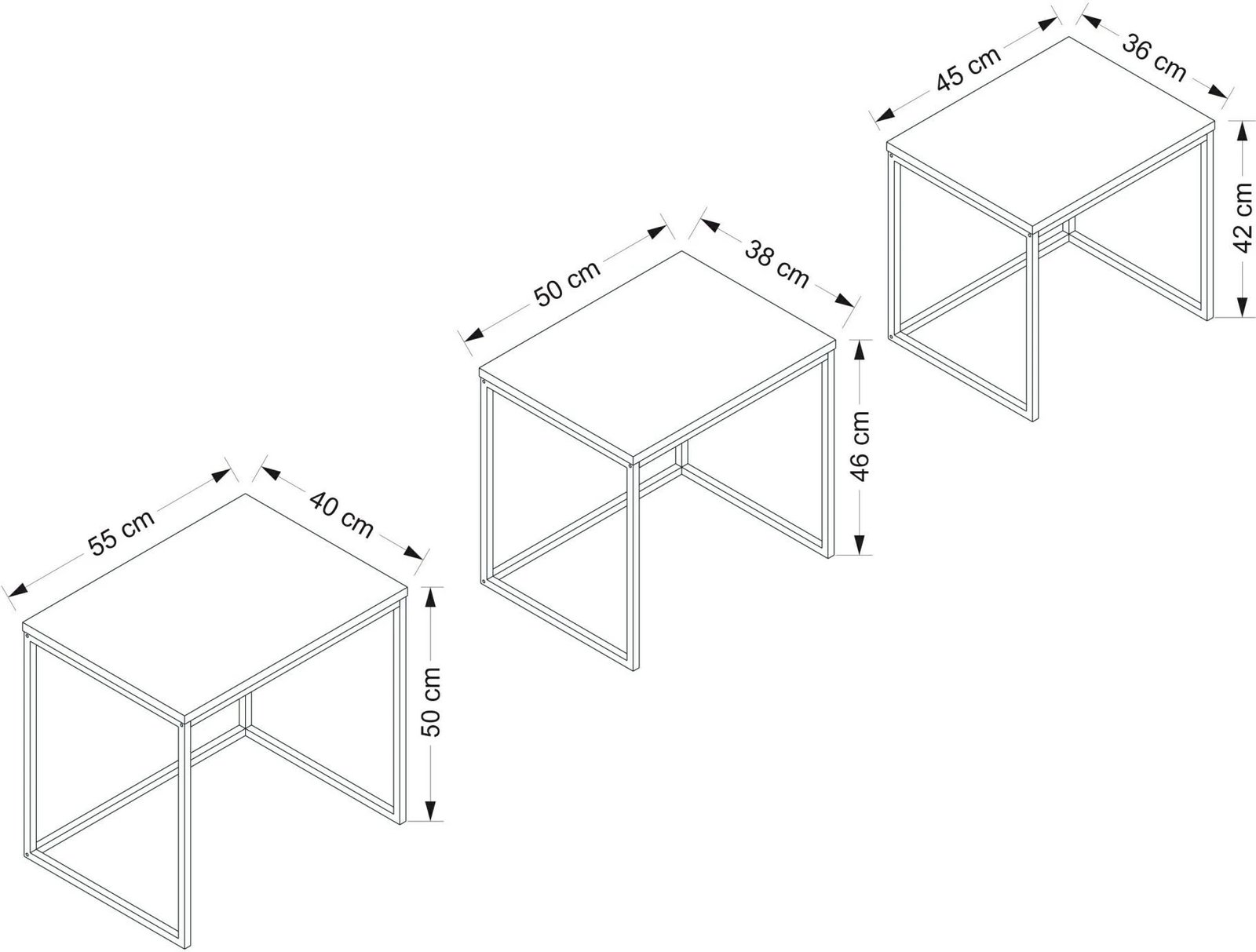 45 cm
36 cm
42 cm
50 cm
38 cm
46 cm
55 cm
40 cm
50 cm