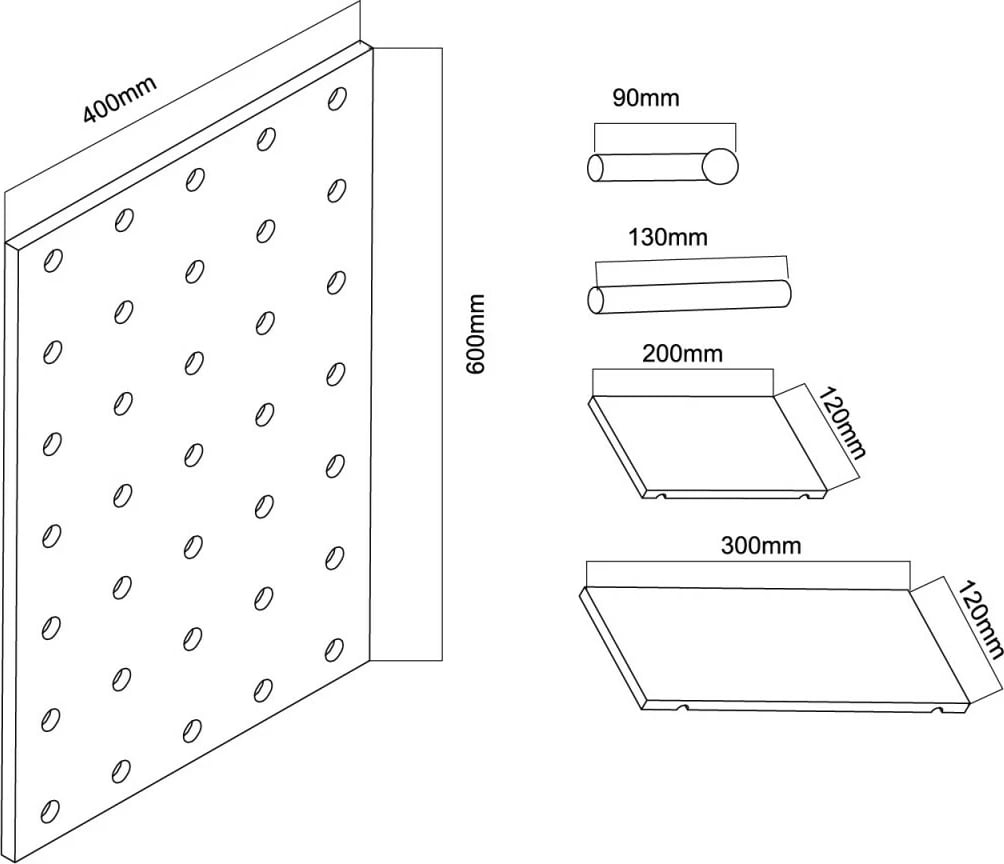 400mm

600mm

90mm

130mm

200mm

120mm

300mm

120mm