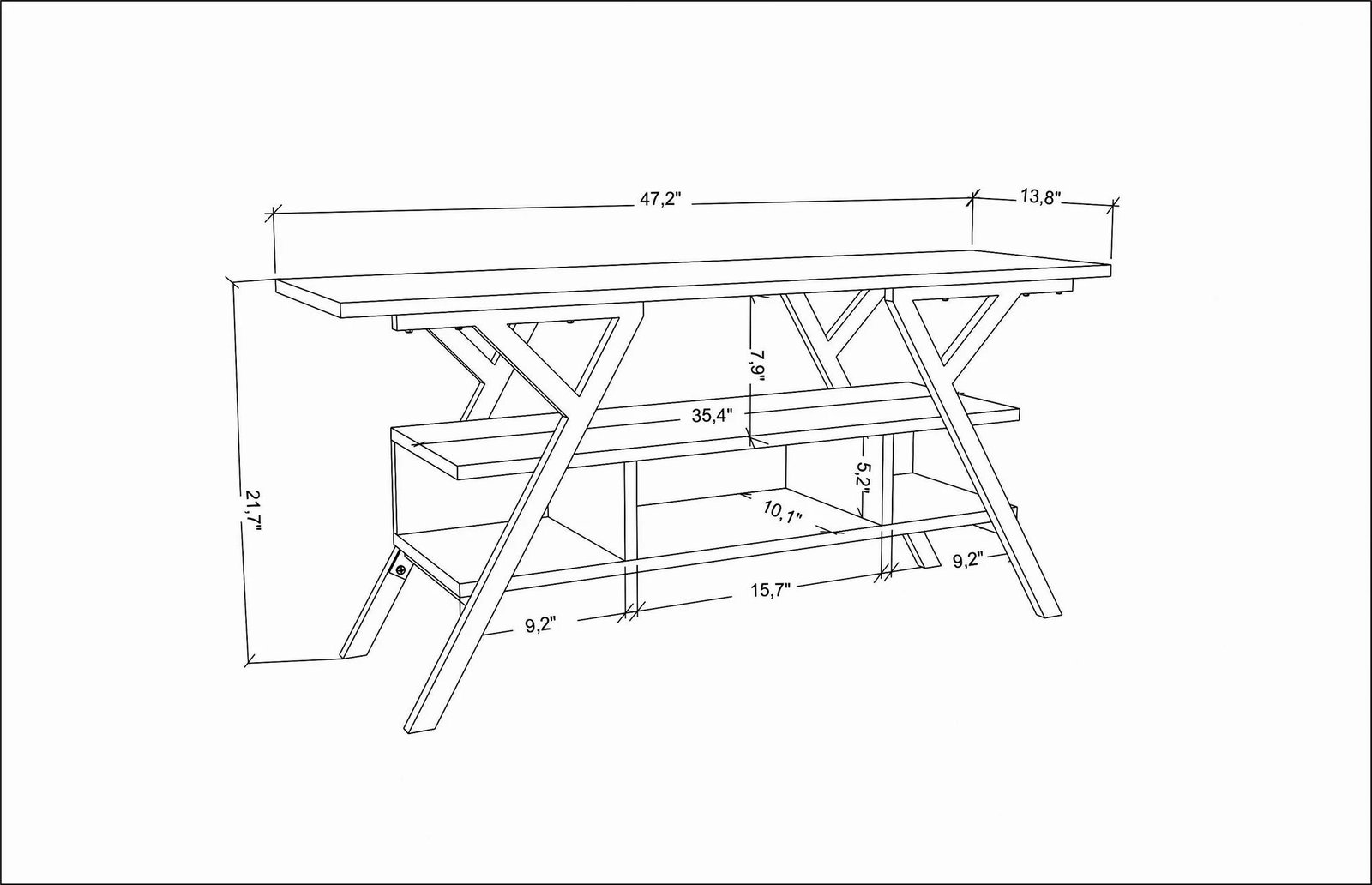 47,2"
13,8"
21,7"
7,9"
35,4"
5,2"
10,1"
9,2"
15,7"
9,2"