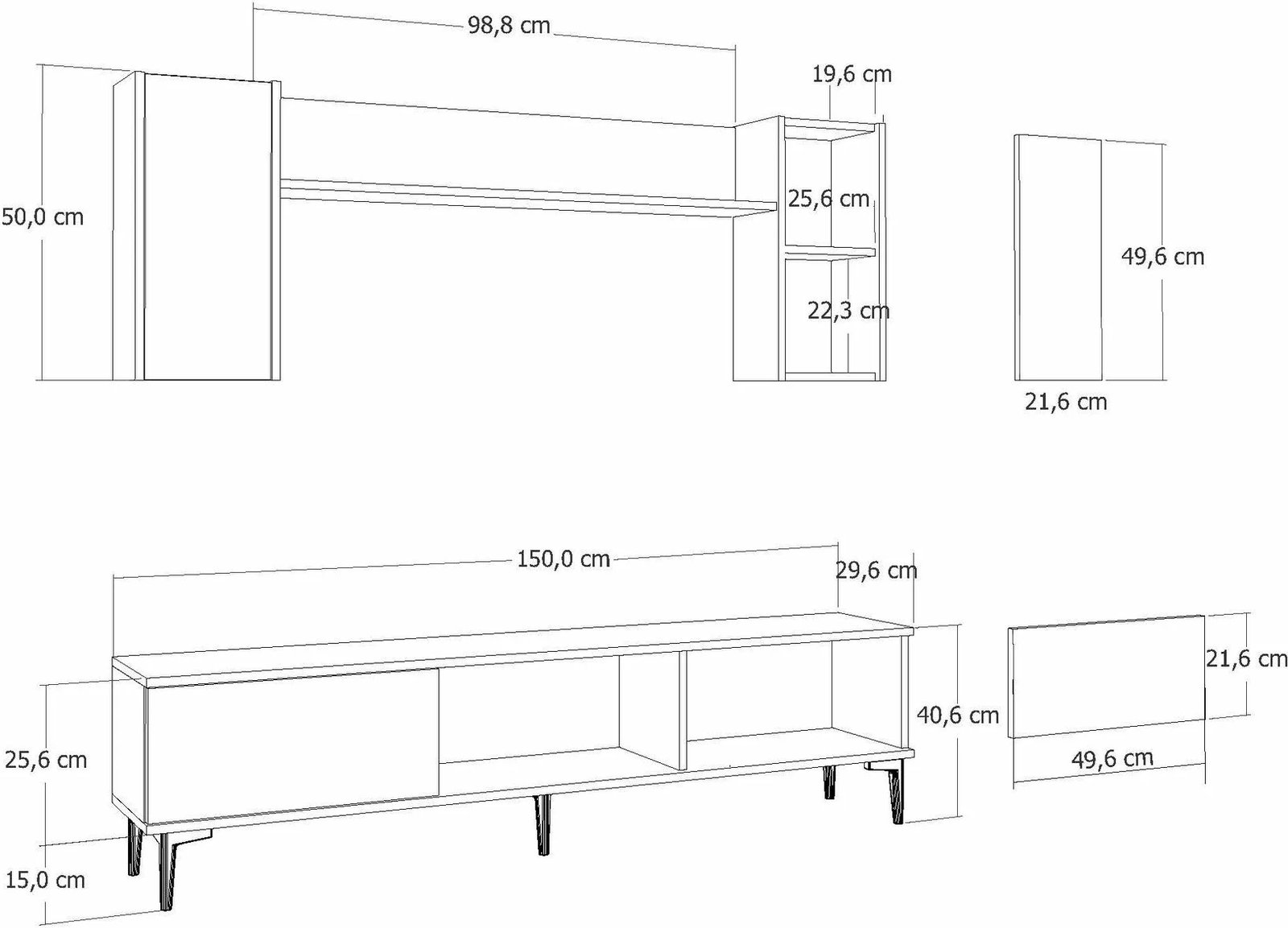 98,8 cm
19,6 cm
50,0 cm
25,6 cm
49,6 cm
22,3 cm
21,6 cm

150,0 cm
29,6 cm
21,6 cm
40,6 cm
25,6 cm
49,6 cm
15,0 cm