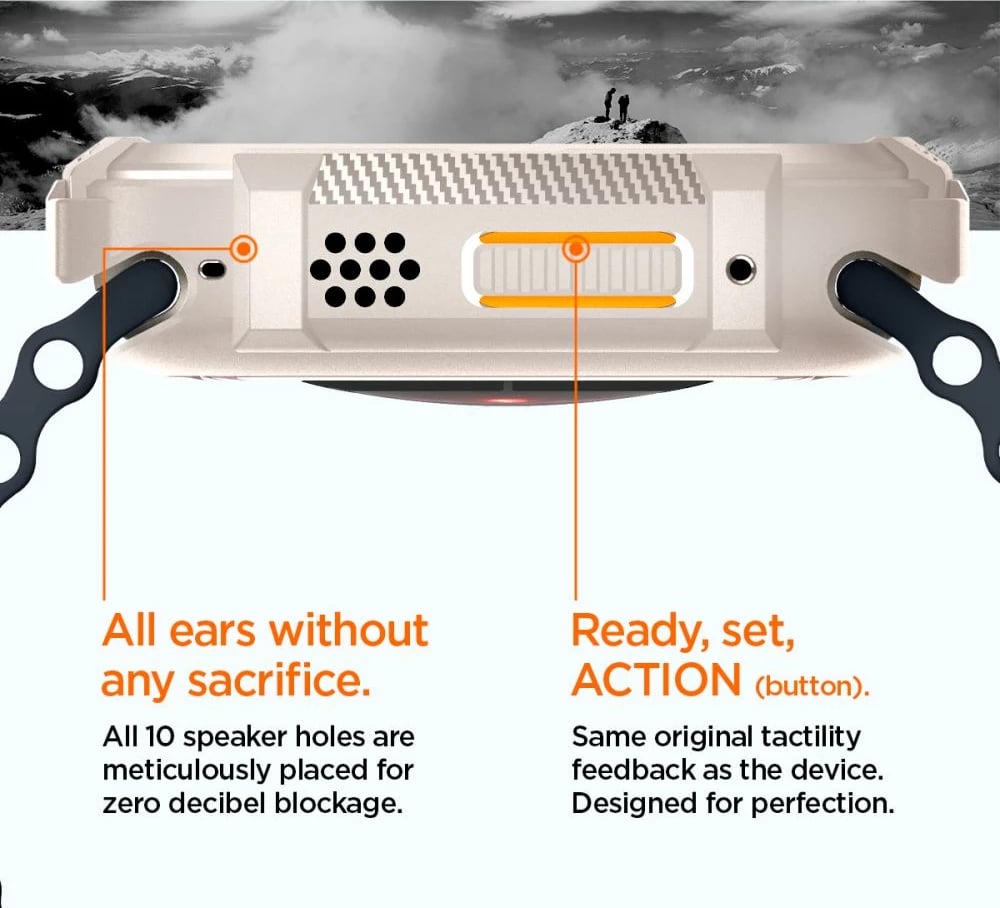 All ears without any sacrifice.

All 10 speaker holes are meticulously placed for zero decibel blockage.

Ready, set, ACTION (button).

Same original tactility feedback as the device. Designed for perfection.