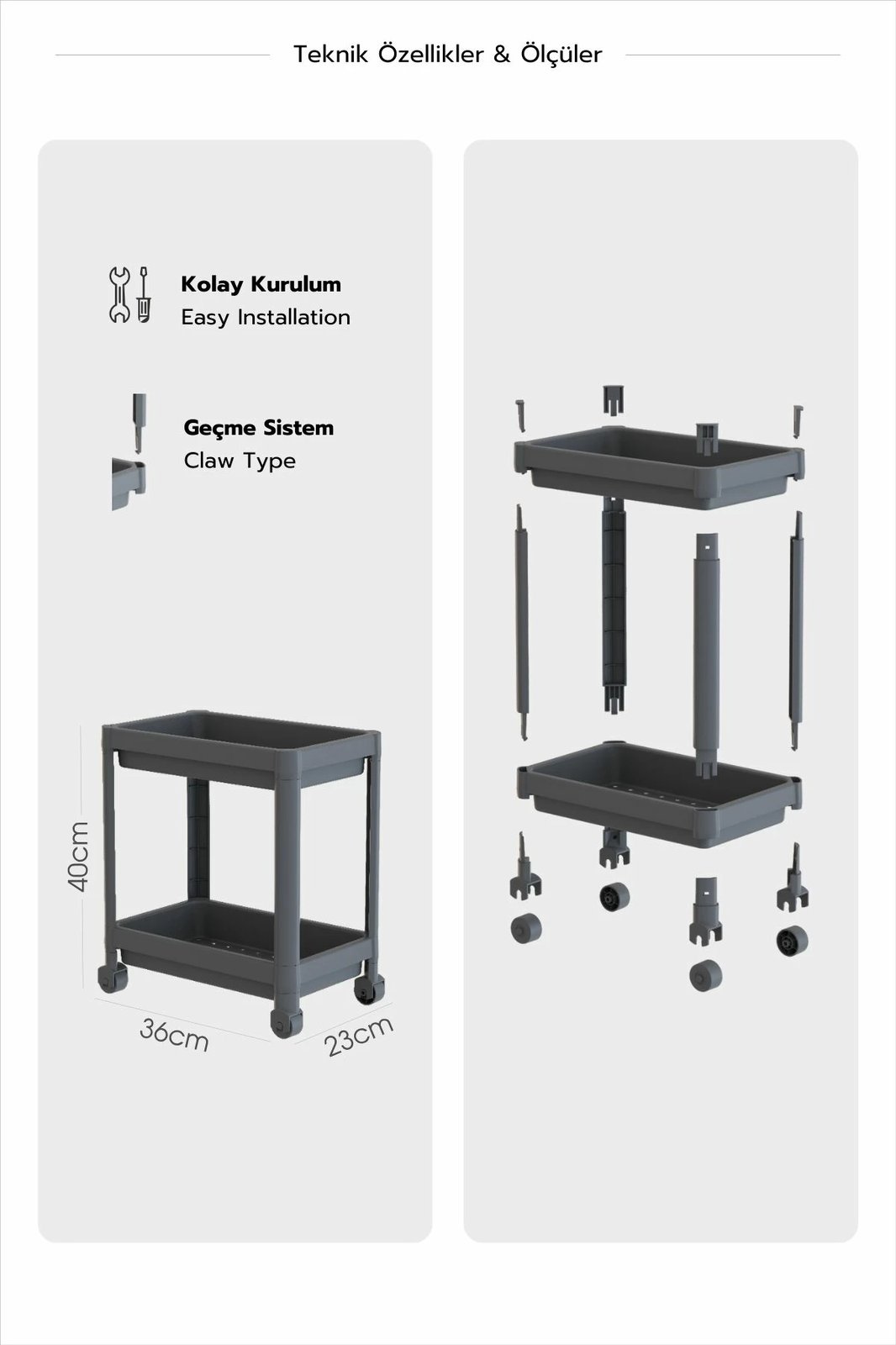 Teknik Özellikler & Ölçüler

Kolay Kurulum
Easy Installation

Geçme Sistem
Claw Type

40cm

36cm

23cm