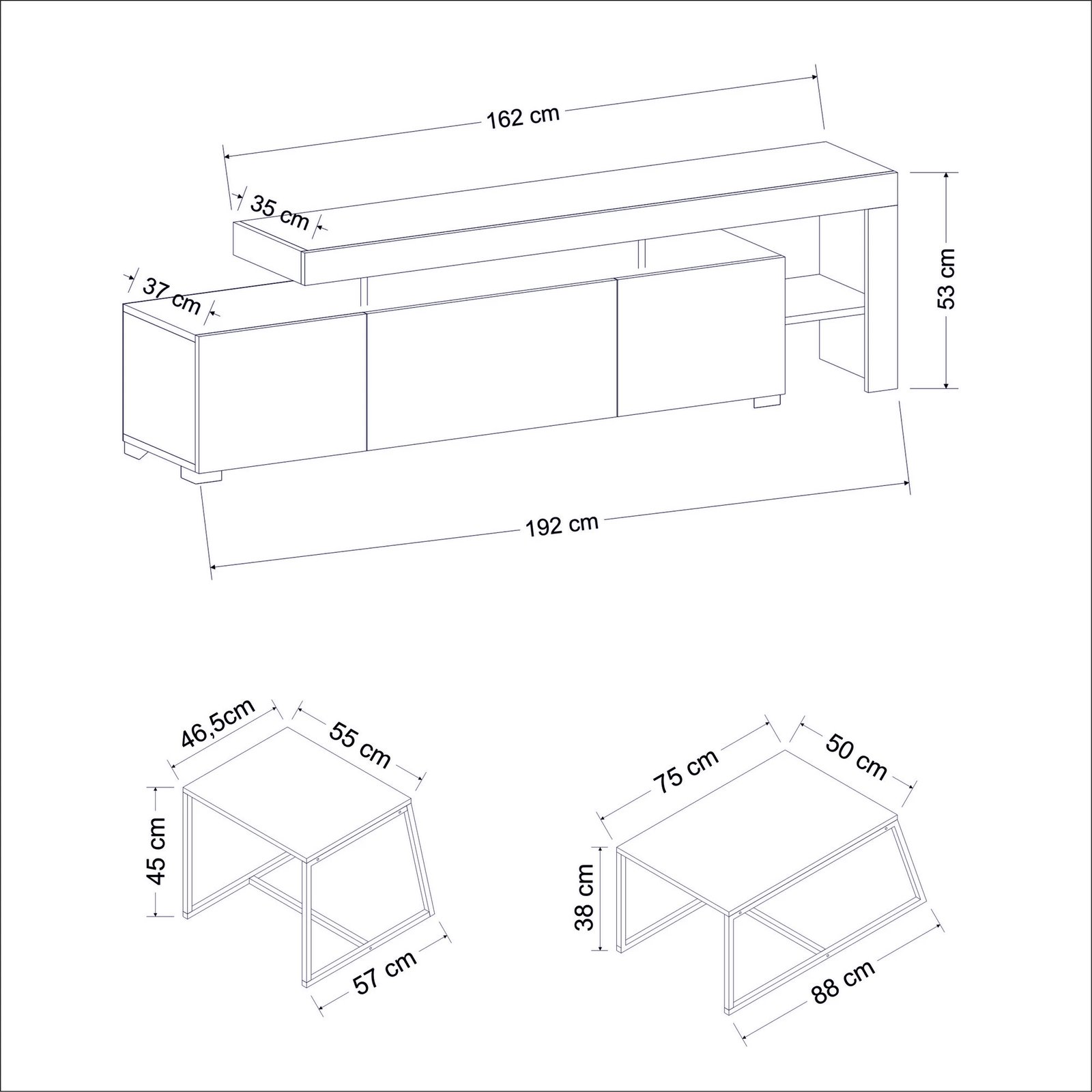 162 cm

35 cm

37 cm

53 cm

192 cm

46,5cm

55 cm

45 cm

57 cm

75 cm

50 cm

38 cm

88 cm