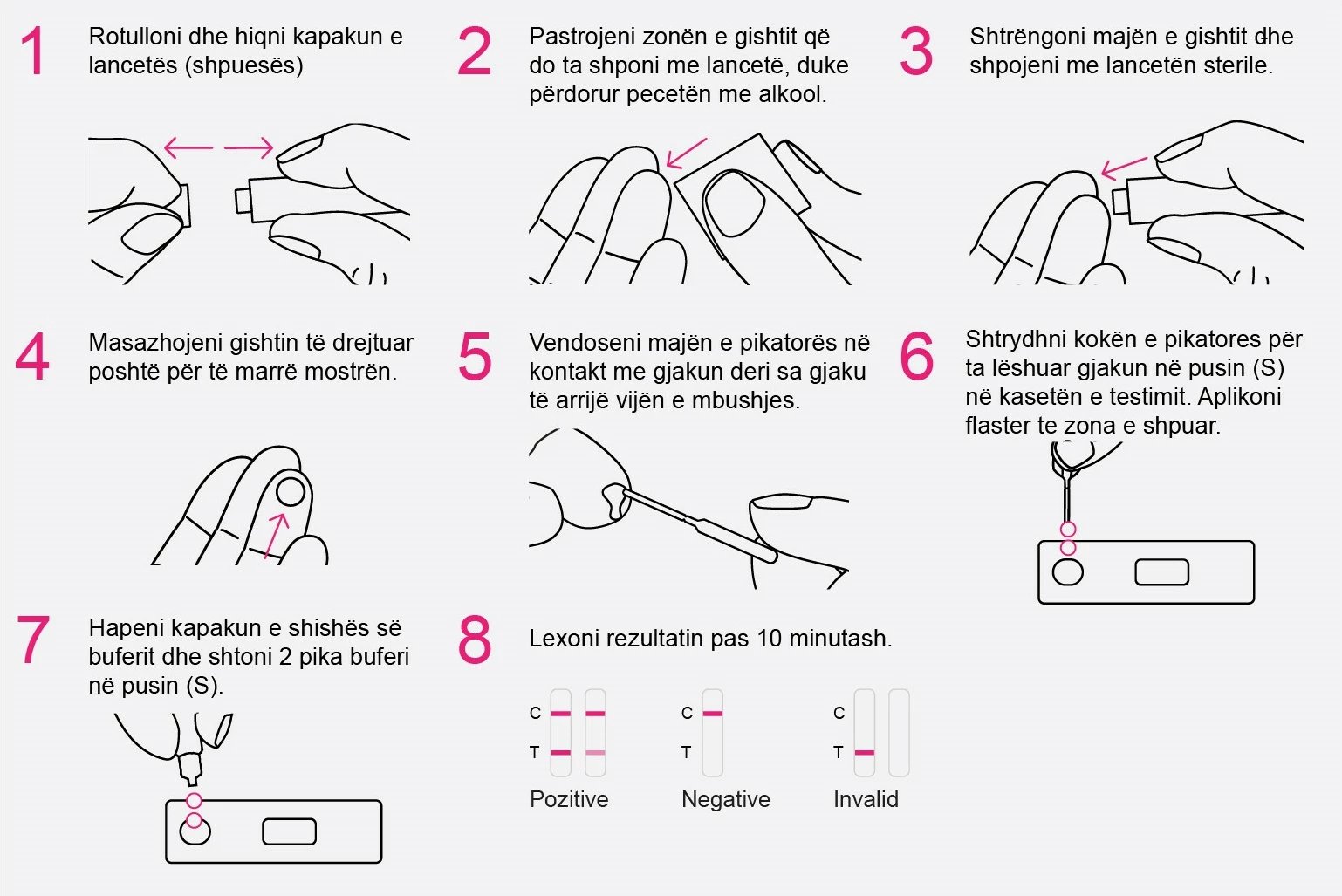 1 Rotulloni dhe hiqni kapakun e lancetës (shpuesës)

2 Pastrojeni zonën e gishtit që do ta shponi me lancetë, duke përdorur pecetën me alkool.

3 Shtrëngoni majën e gishtit dhe shpojeni me lancetën sterile.

4 Masazhojeni gishtin të drejtuar poshtë për të marrë mostrën.

5 Vendoseni majën e pikatorës në kontakt me gjakun deri sa gjaku të arrijë vijën e mbushjes.

6 Shtrydhni kokën e pikatores për ta lëshuar gjakun në pusin (S) në kasetën e testimit. Aplikoni flaster te zona e shpuar.

7 Hapeni kapakun e shishës së buferit dhe shtoni 2 pika buferi në pusin (S).

8 Lexoni rezultatin pas 10 minutash.

C
T
Pozitive

C
T
Negative

C
T
Invalid