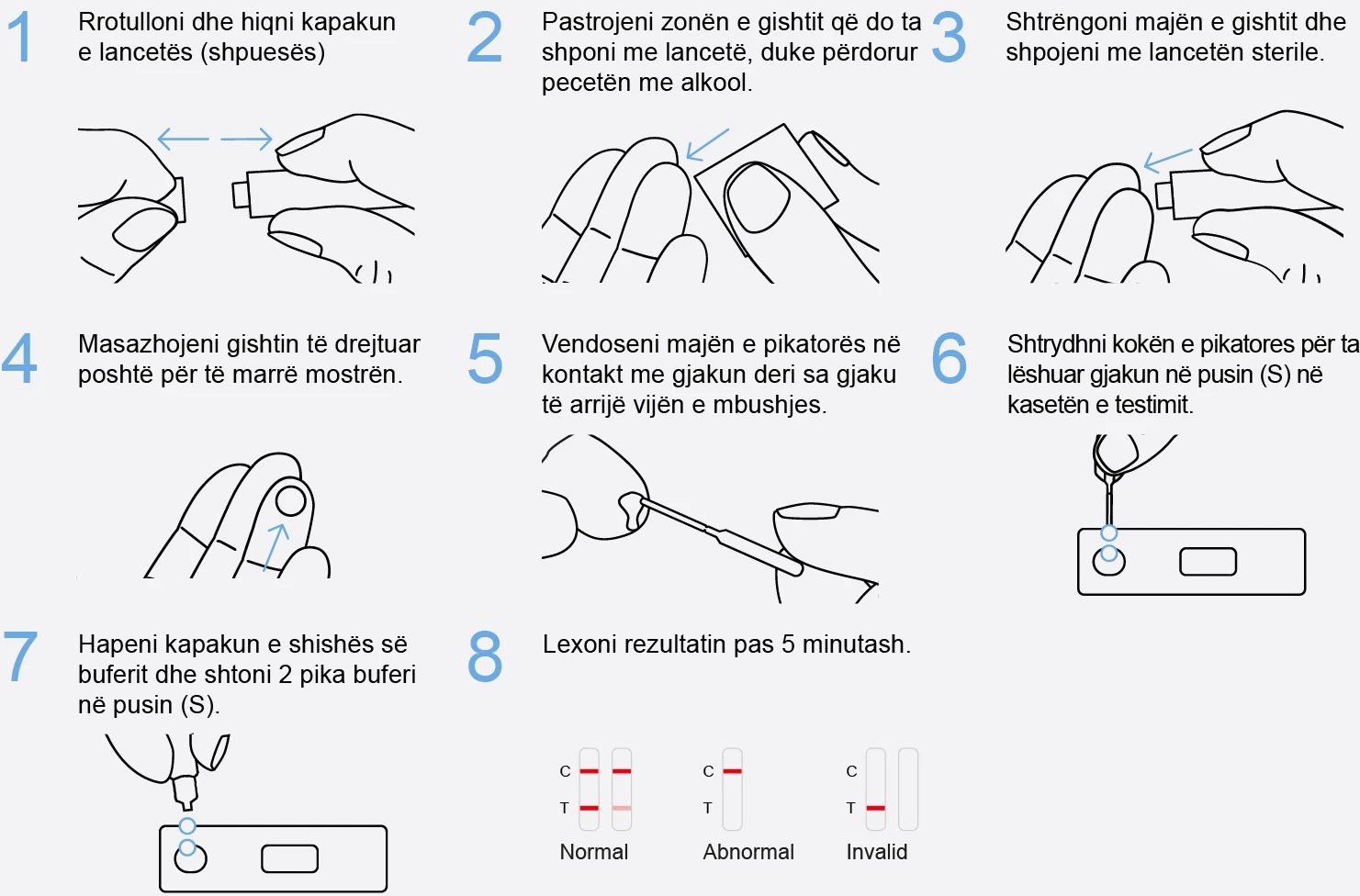 1 Rrotulloni dhe hiqni kapakun e lancetës (shpuesës)

2 Pastrojeni zonën e gishtit që do ta shponi me lancetë, duke përdorur pecetën me alkool.

3 Shtrëngoni majën e gishtit dhe shpojeni me lancetën sterile.

4 Masazhojeni gishtin të drejtuar poshtë për të marrë mostrën.

5 Vendoseni majën e pikatorës në kontakt me gjakun deri sa gjaku të arrijë vijën e mbushjes.

6 Shtrydhni kokën e pikatores për ta lëshuar gjakun në pusin (S) në kasetën e testimit.

7 Hapeni kapakun e shishës së buferit dhe shtoni 2 pika buferi në pusin (S).

8 Lexoni rezultatin pas 5 minutash.

C
T
Normal

C
T
Abnormal

C
T
Invalid