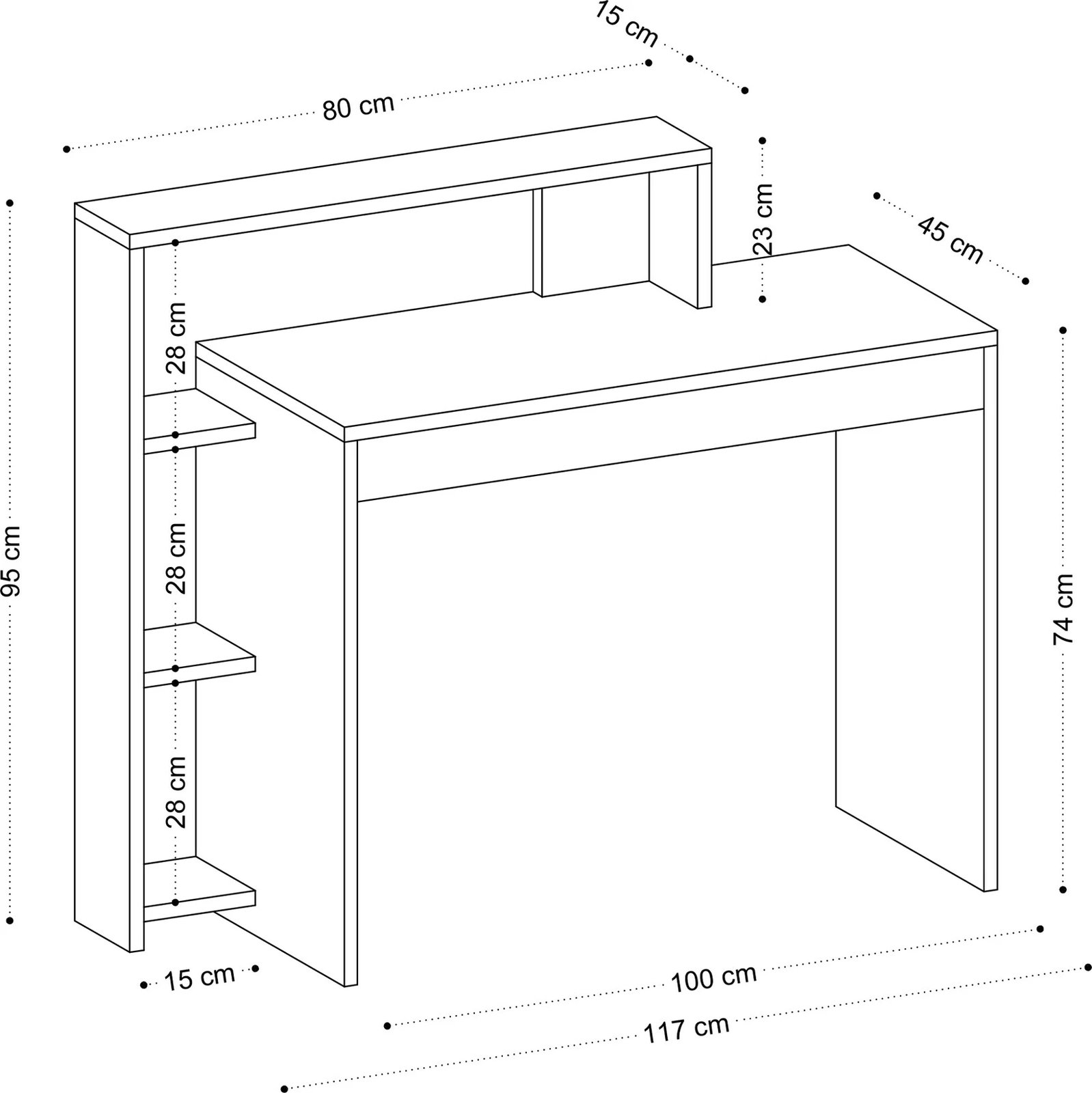 15 cm
80 cm
23 cm
45 cm
95 cm
28 cm
28 cm
28 cm
74 cm
15 cm
100 cm
117 cm