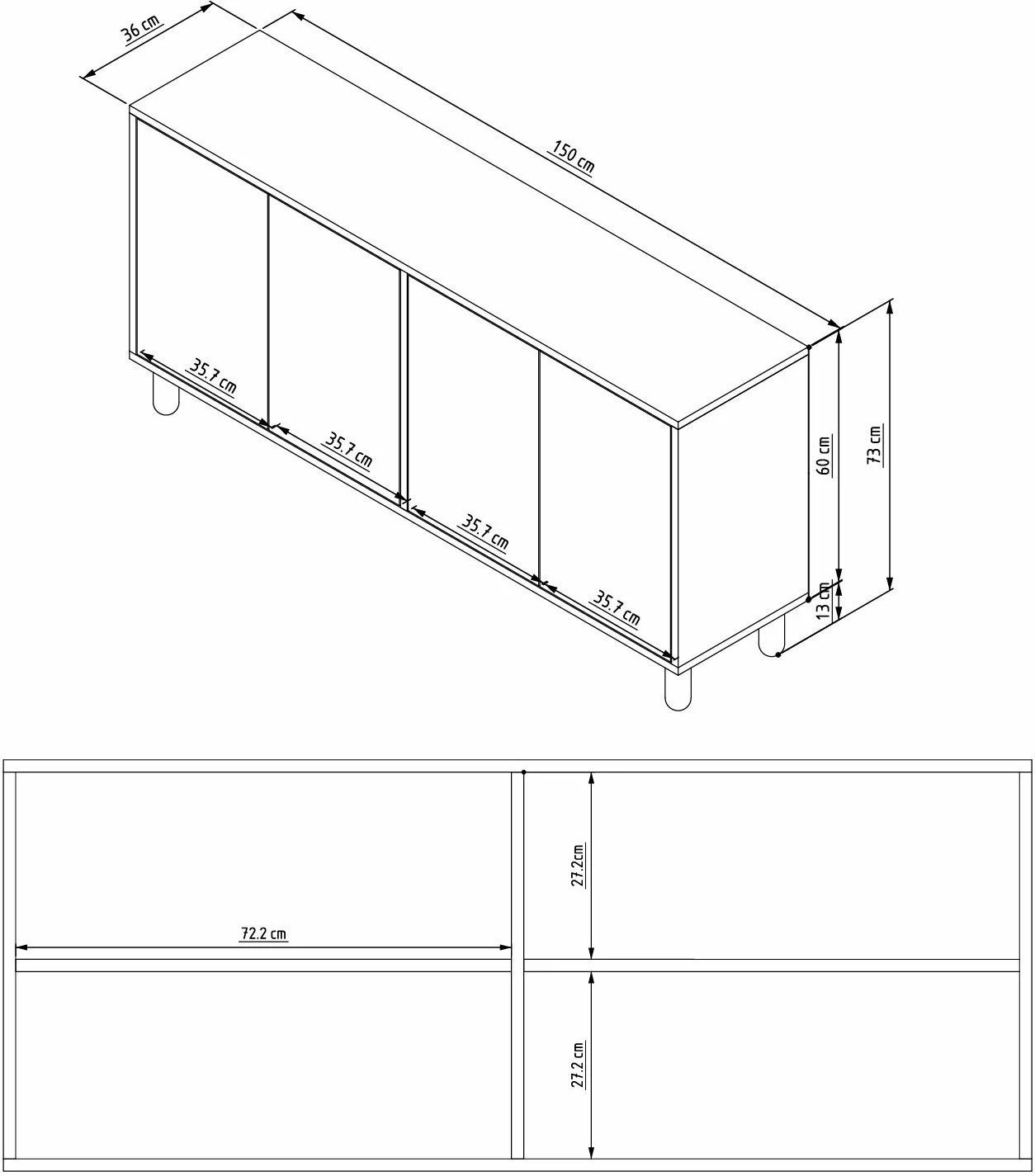 36 cm
150 cm
35.7 cm
35.7 cm
35.7 cm
35.7 cm
60 cm
73 cm
13 cm
72.2 cm
27.2cm
27.2 cm